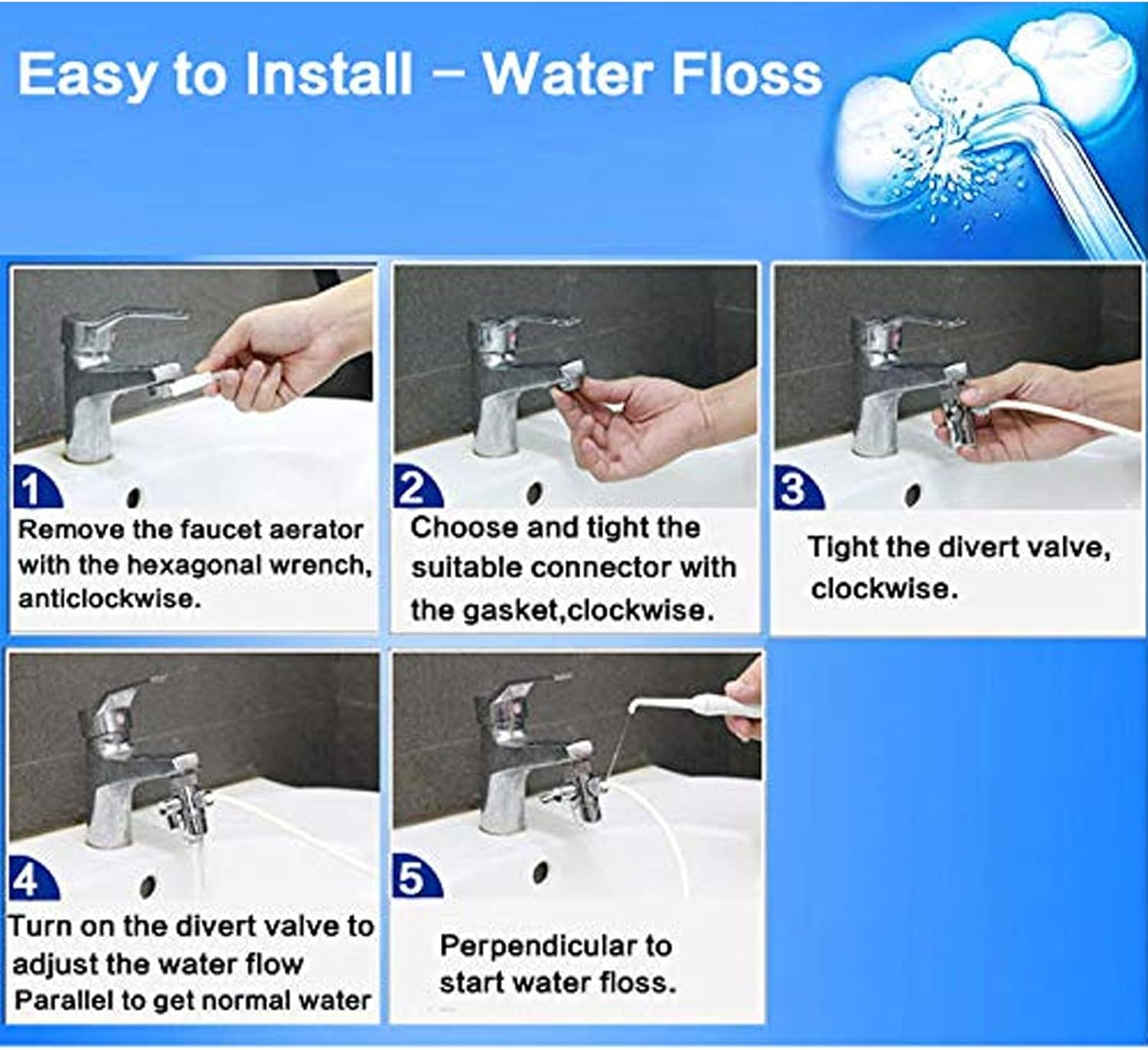 Easy to Install – Water Floss

1

Remove the faucet aerator with the hexagonal wrench, anticlockwise.

2

Choose and tight the suitable connector with the gasket,clockwise.

3

Tight the divert valve, clockwise.

4

Turn on the divert valve to adjust the water flow
Parallel to get normal water

5

Perpendicular to start water floss.