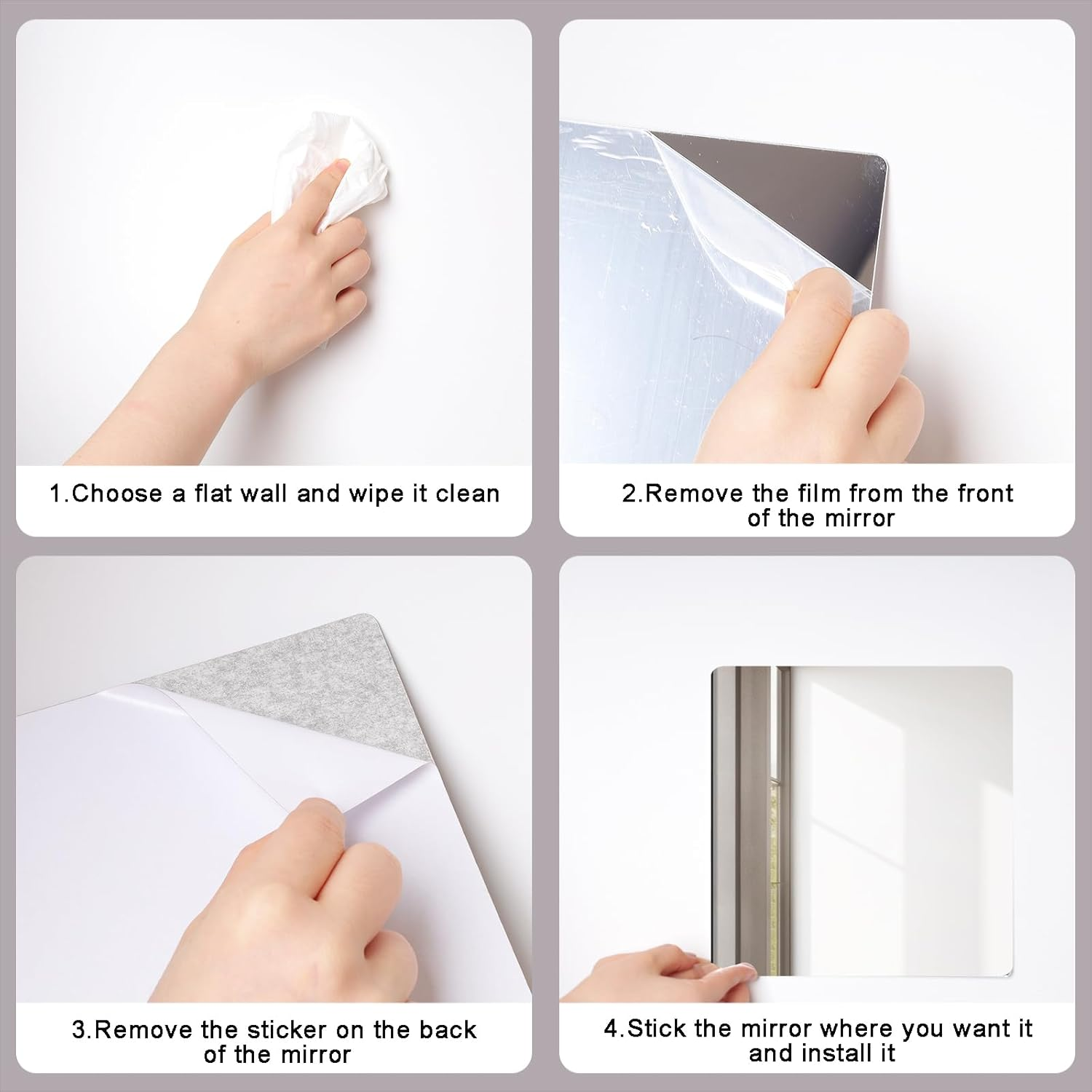 1.Choose a flat wall and wipe it clean

2.Remove the film from the front of the mirror

3.Remove the sticker on the back of the mirror

4.Stick the mirror where you want it and install it