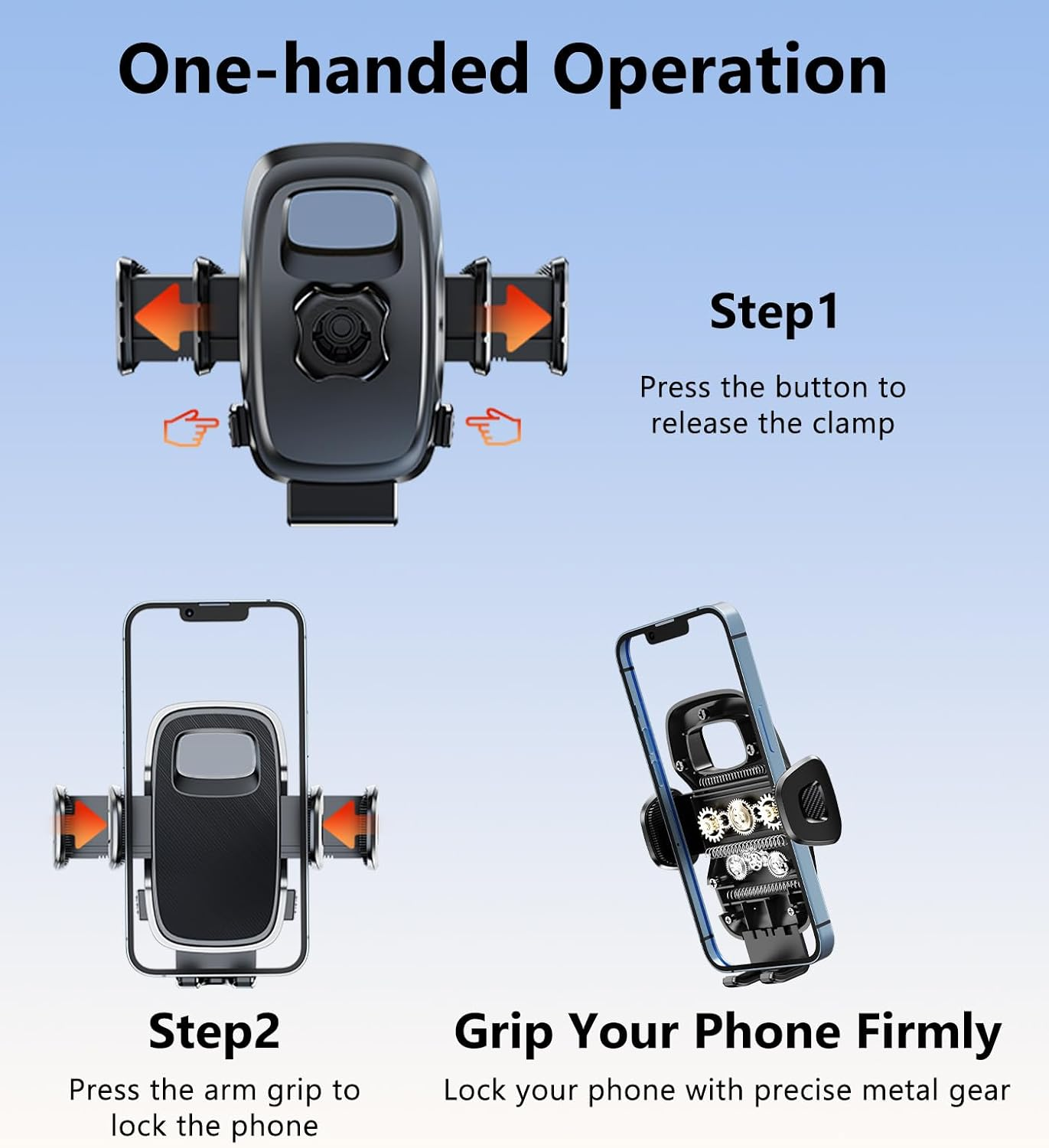 One-handed Operation

Step1

Press the button to release the clamp

Step2

Press the arm grip to lock the phone

Grip Your Phone Firmly

Lock your phone with precise metal gear