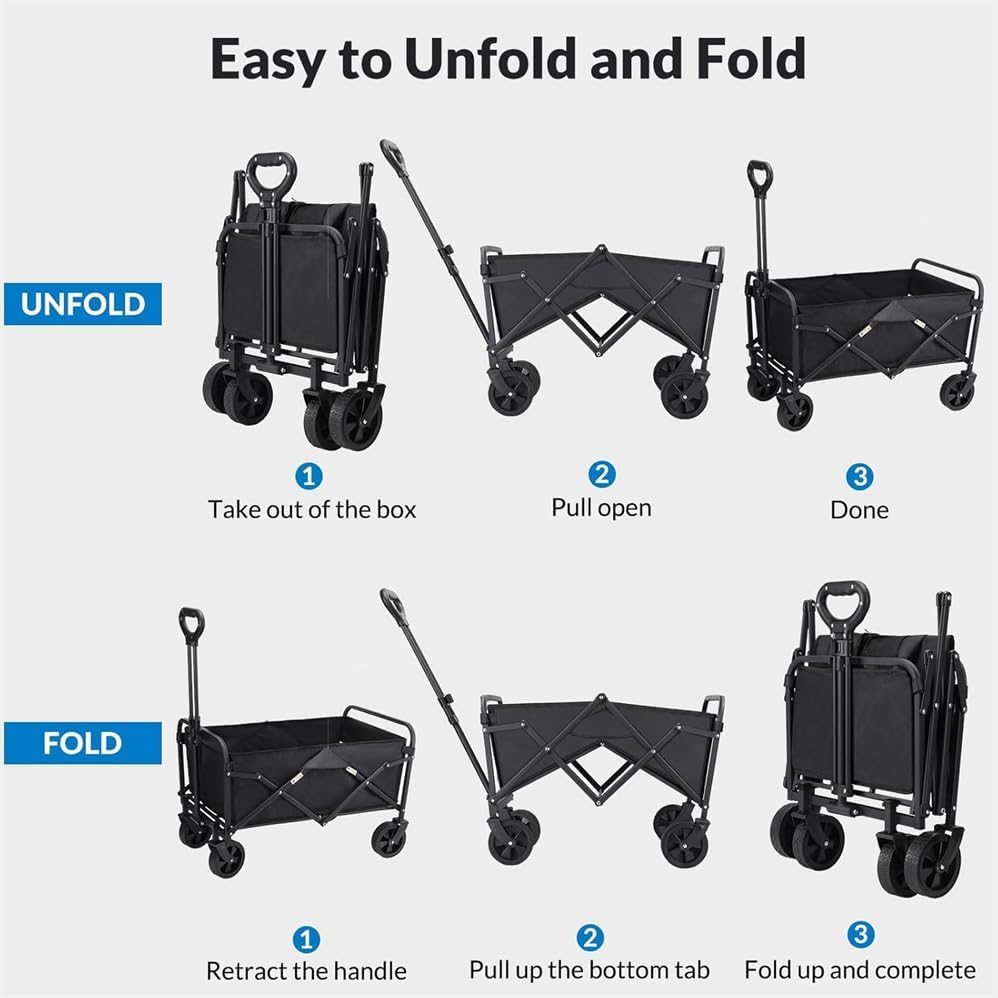 Easy to Unfold and Fold

UNFOLD

1
Take out of the box

2
Pull open

3
Done

FOLD

1
Retract the handle

2
Pull up the bottom tab

3
Fold up and complete