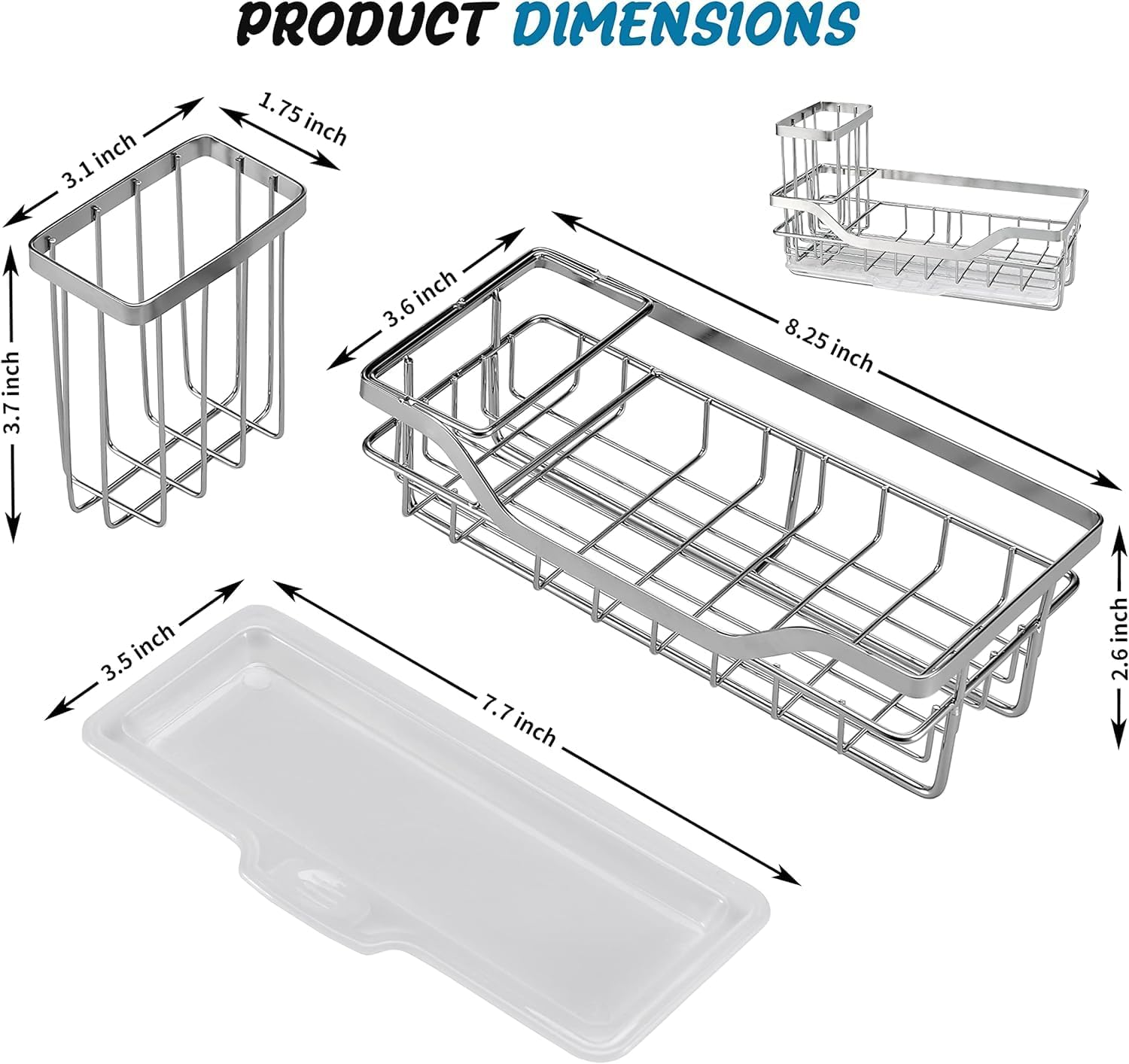 PRODUCT DIMENSIONS

3.1 inch

1.75 inch

3.7 inch

3.6 inch

8.25 inch

2.6 inch

3.5 inch

7.7 inch