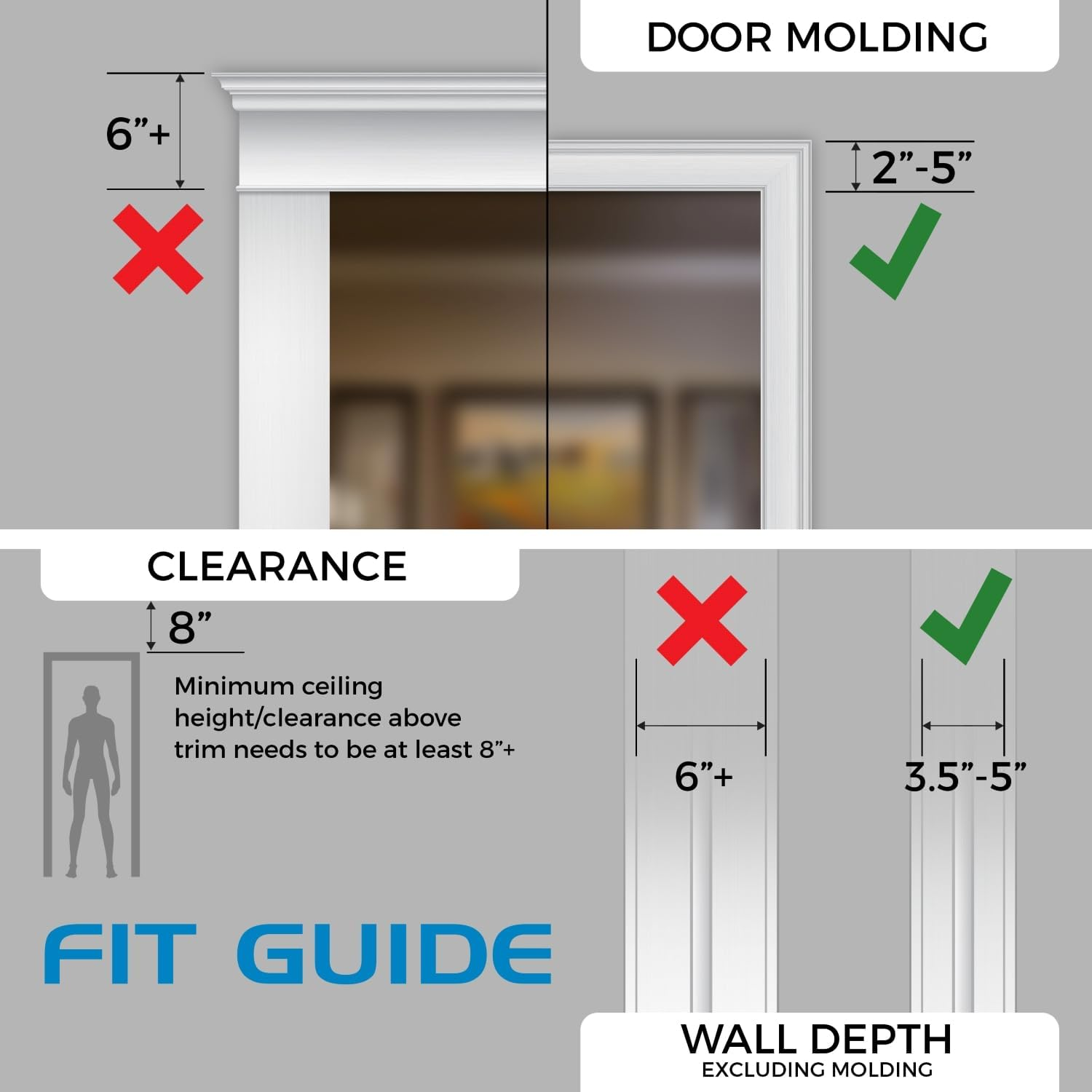 DOOR MOLDING

6”+

2”-5”

CLEARANCE

8”

Minimum ceiling height/clearance above trim needs to be at least 8”+

6”+

3.5”-5”

FIT GUIDE

WALL DEPTH
EXCLUDING MOLDING