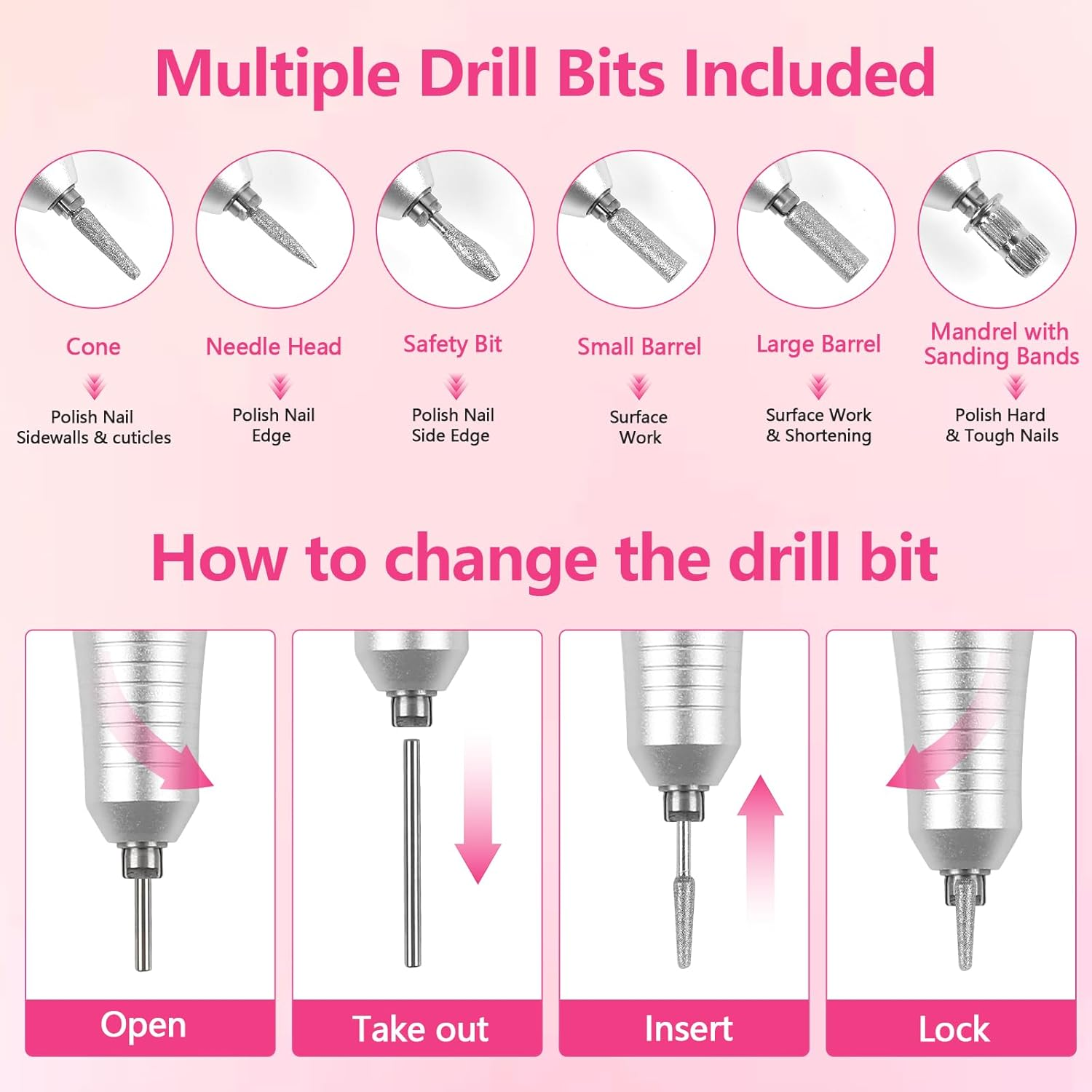 Multiple Drill Bits Included

Cone
Polish Nail Sidewalls & cuticles

Needle Head
Polish Nail Edge

Safety Bit
Polish Nail Side Edge

Small Barrel
Surface Work

Large Barrel
Surface Work & Shortening

Mandrel with Sanding Bands
Polish Hard & Tough Nails

How to change the drill bit

Open

Take out

Insert

Lock