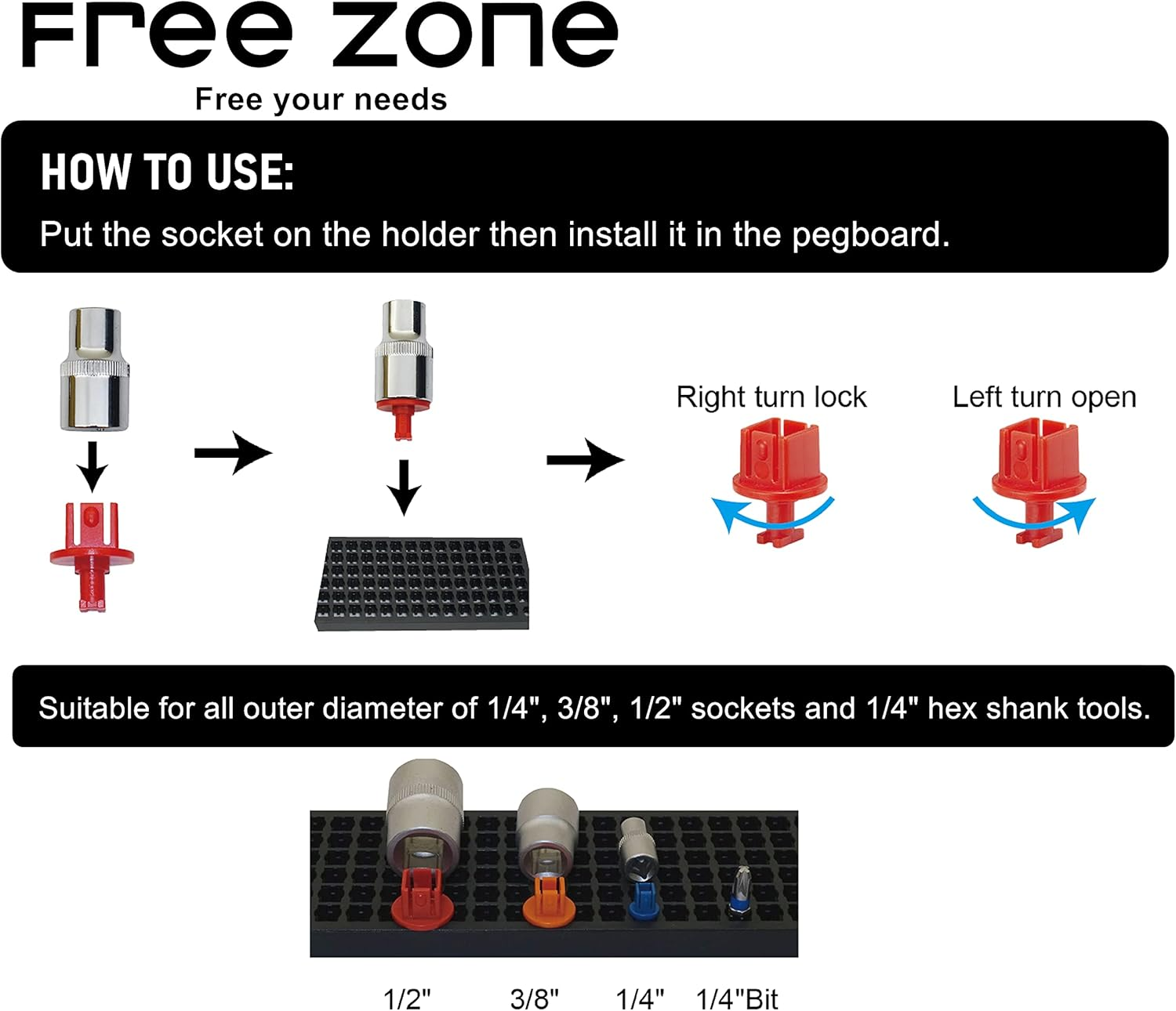 Free zone
Free your needs

HOW TO USE:
Put the socket on the holder then install it in the pegboard.

Right turn lock

Left turn open

Suitable for all outer diameter of 1/4", 3/8", 1/2" sockets and 1/4" hex shank tools.

1/2"
3/8"
1/4"
1/4"Bit