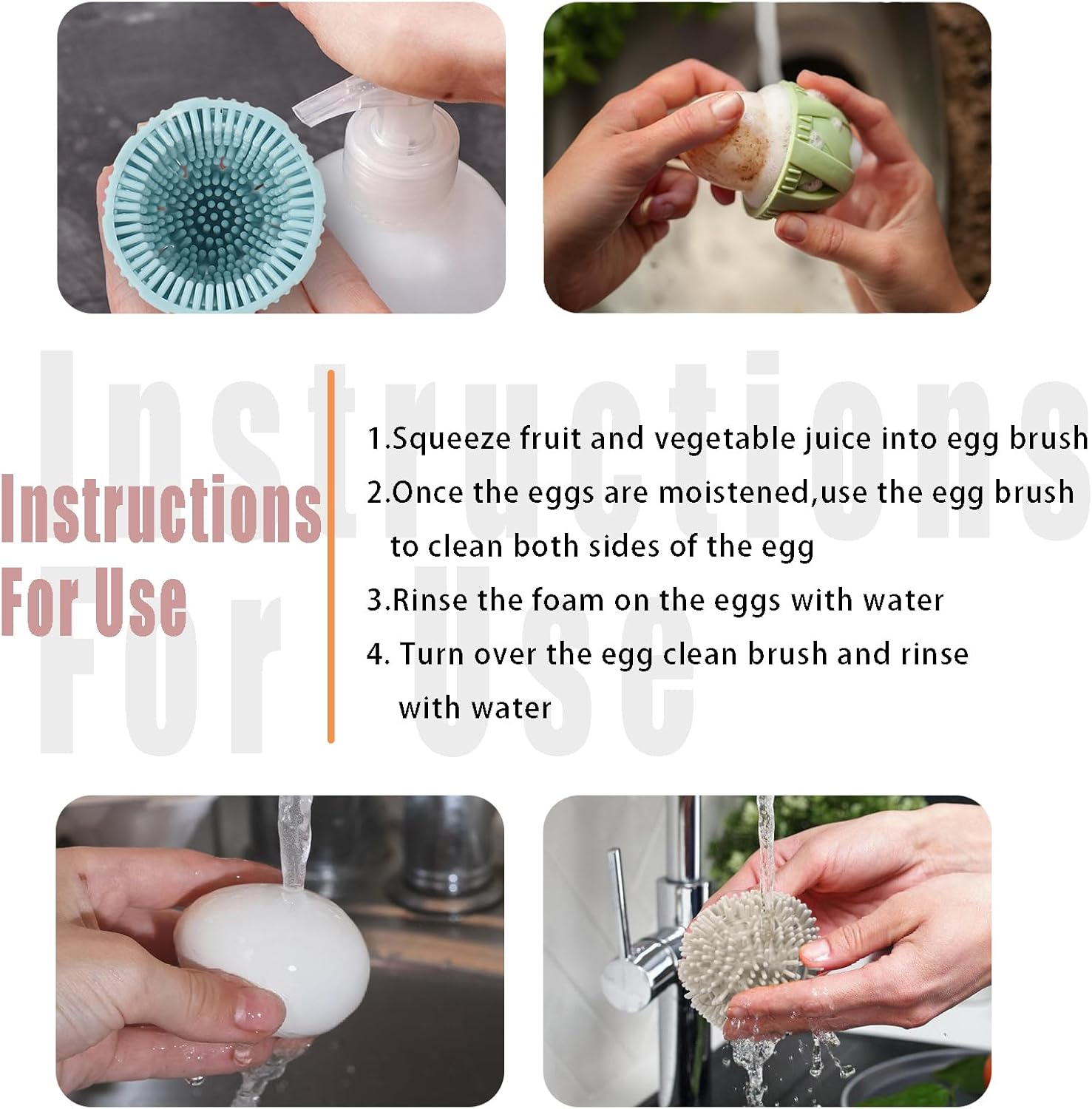 Instructions For Use

Instructions For Use

1.Squeeze fruit and vegetable juice into egg brush

2.Once the eggs are moistened,use the egg brush to clean both sides of the egg

3.Rinse the foam on the eggs with water

4. Turn over the egg clean brush and rinse with water