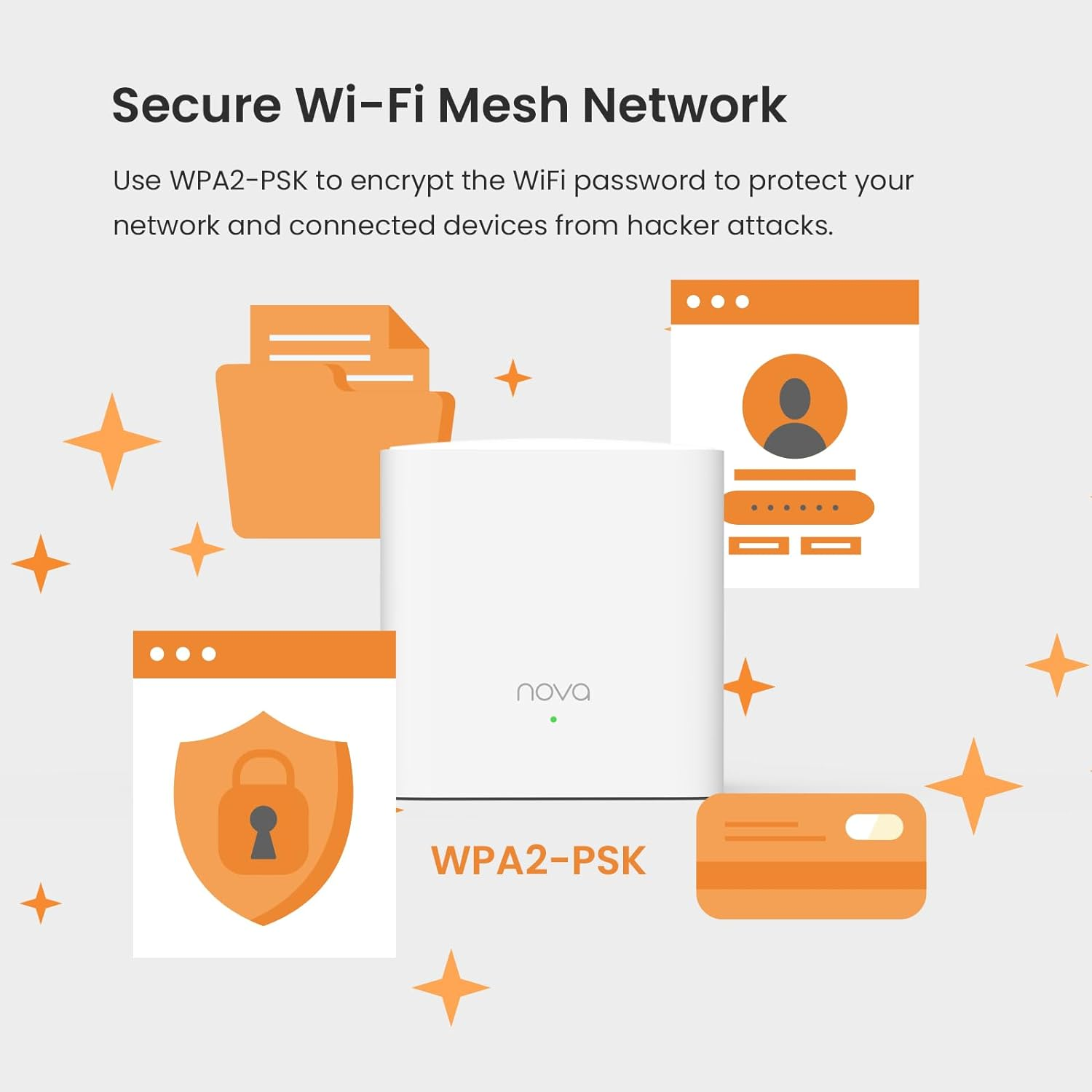 Secure Wi-Fi Mesh Network

Use WPA2-PSK to encrypt the WiFi password to protect your network and connected devices from hacker attacks.

nova

WPA2-PSK