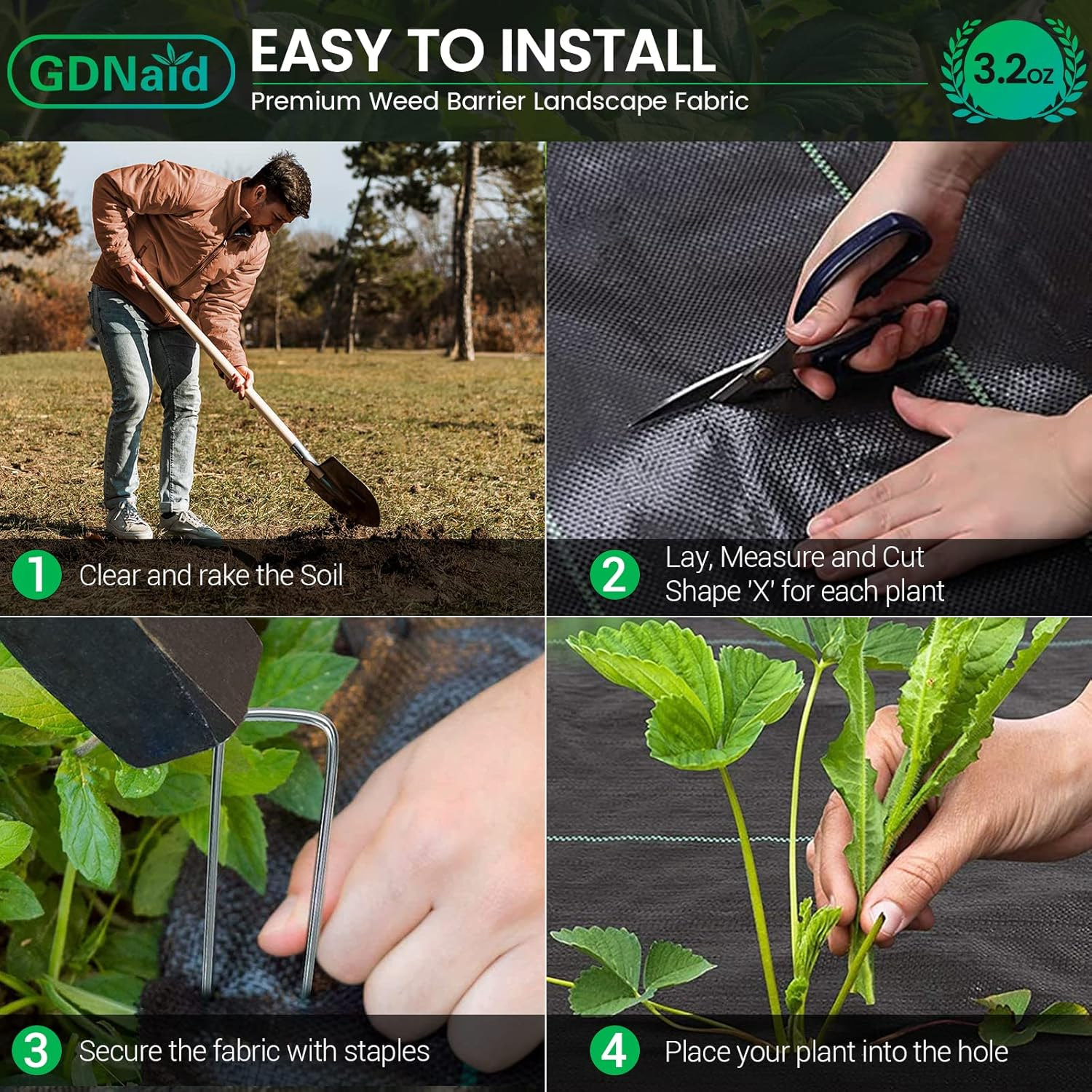 GDNaid

EASY TO INSTALL

Premium Weed Barrier Landscape Fabric

3.2oz

1 Clear and rake the Soil

2 Lay, Measure and Cut Shape 'X' for each plant

3 Secure the fabric with staples

4 Place your plant into the hole