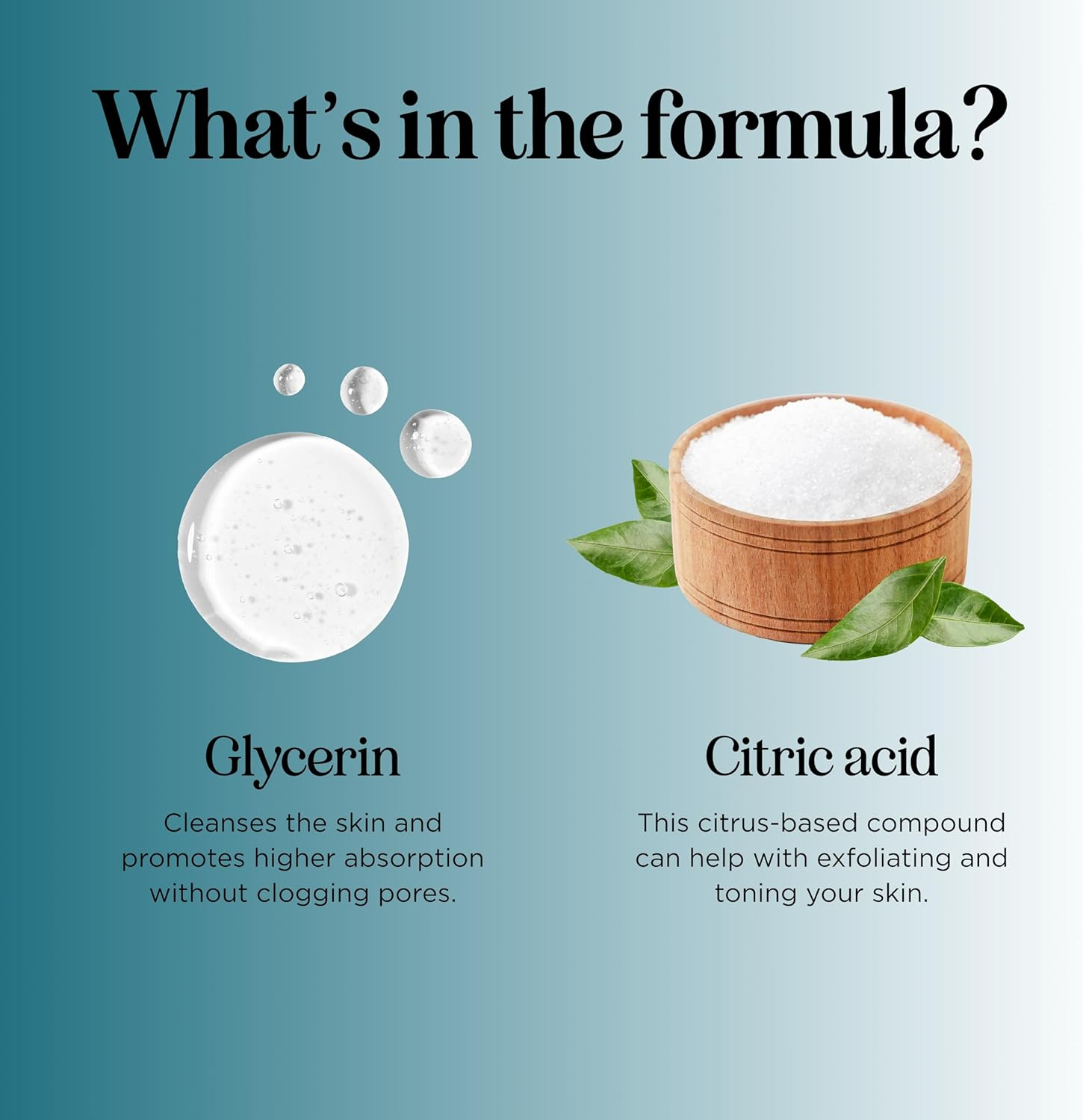 What's in the formula?

Glycerin

Cleanses the skin and promotes higher absorption without clogging pores.

Citric acid

This citrus-based compound can help with exfoliating and toning your skin.