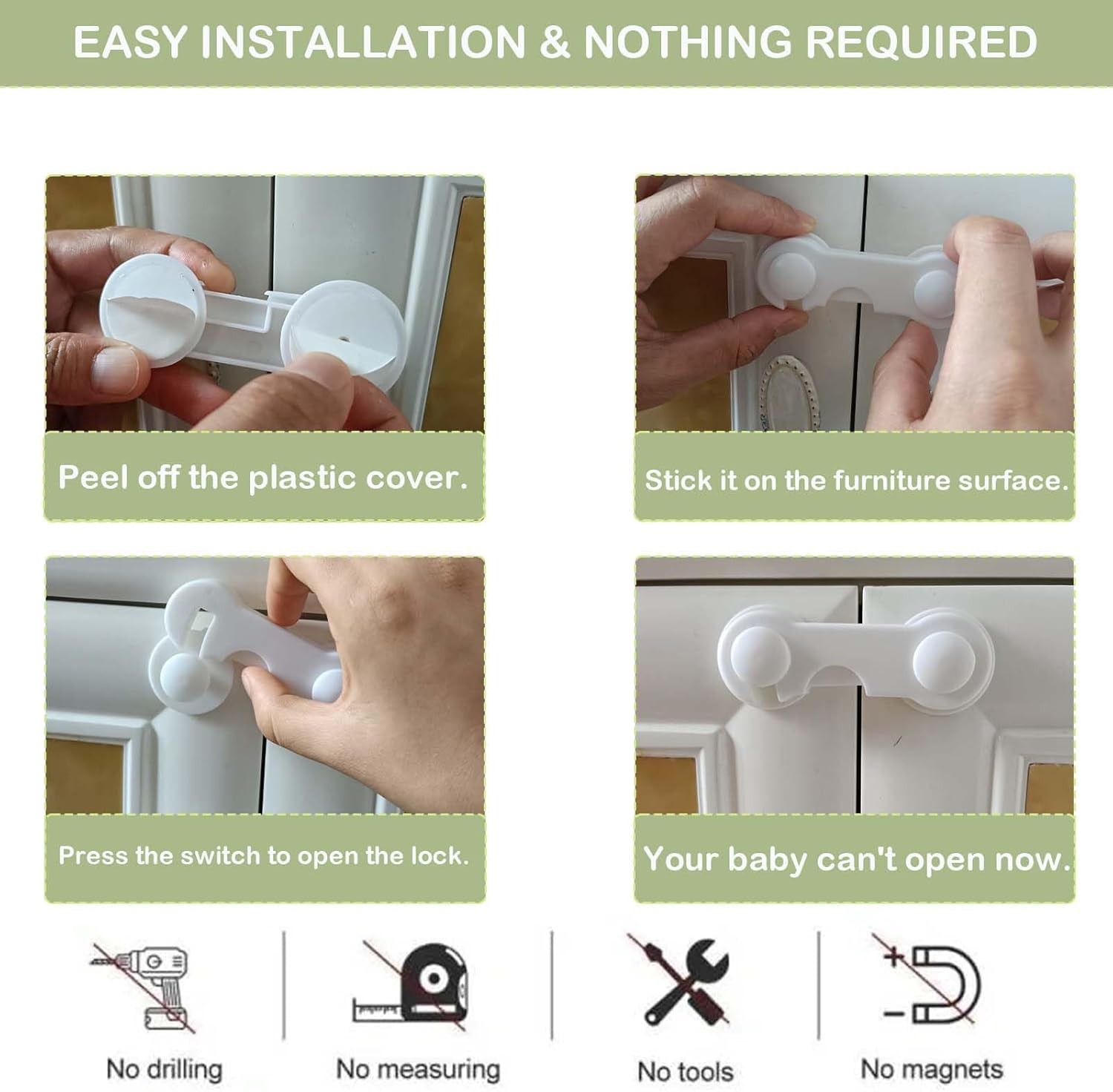 EASY INSTALLATION & NOTHING REQUIRED

Peel off the plastic cover.

Stick it on the furniture surface.

Press the switch to open the lock.

Your baby can't open now.

No drilling

No measuring

No tools

No magnets