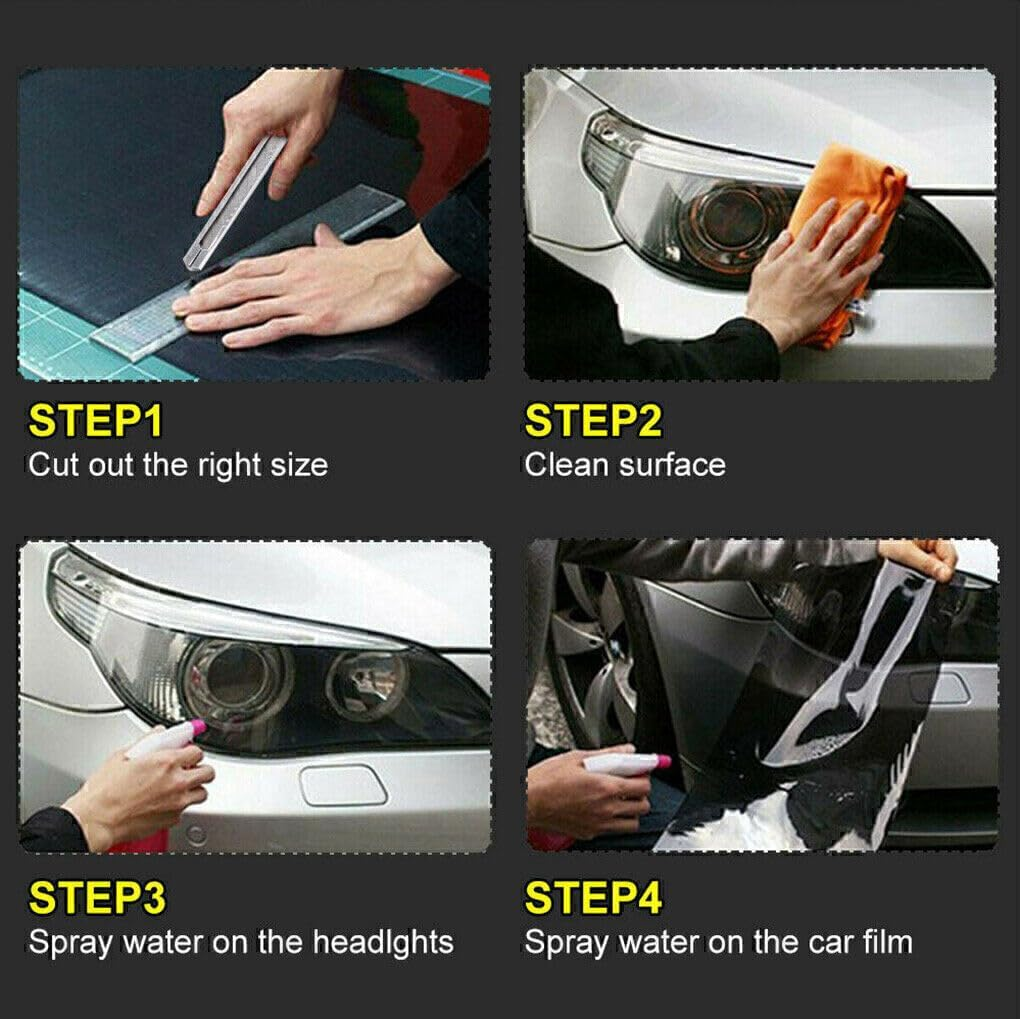 STEP1
Cut out the right size

STEP2
Clean surface

STEP3
Spray water on the headlghts

STEP4
Spray water on the car film