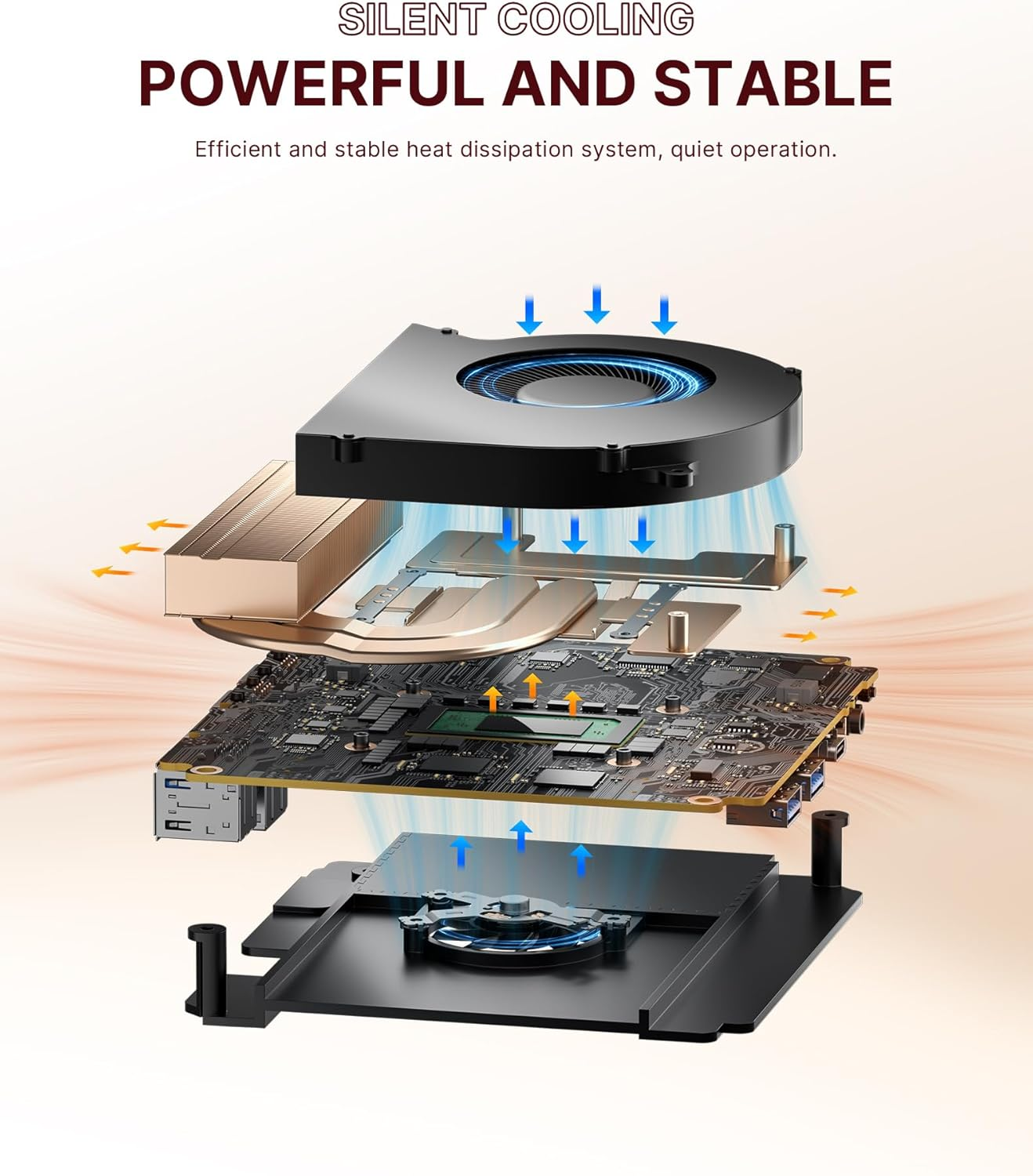 SILENT COOLING

POWERFUL AND STABLE

Efficient and stable heat dissipation system, quiet operation.