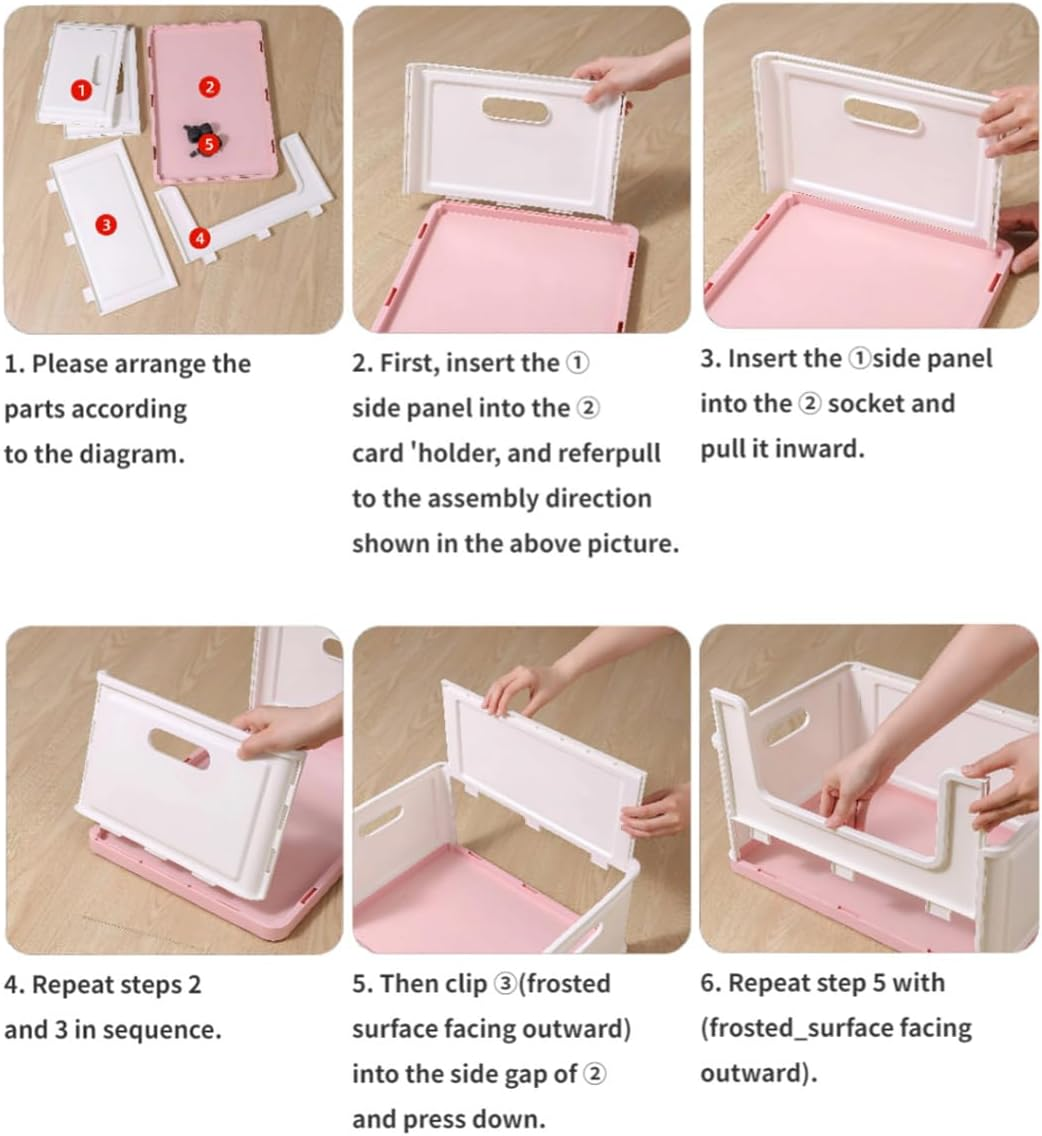 1
2
5
3
4

1. Please arrange the parts according to the diagram.

2. First, insert the ① side panel into the ② card 'holder, and referpull to the assembly direction shown in the above picture.

3. Insert the ①side panel into the ② socket and pull it inward.

4. Repeat steps 2 and 3 in sequence.

5. Then clip ③(frosted surface facing outward) into the side gap of ② and press down.

6. Repeat step 5 with (frosted_surface facing outward).