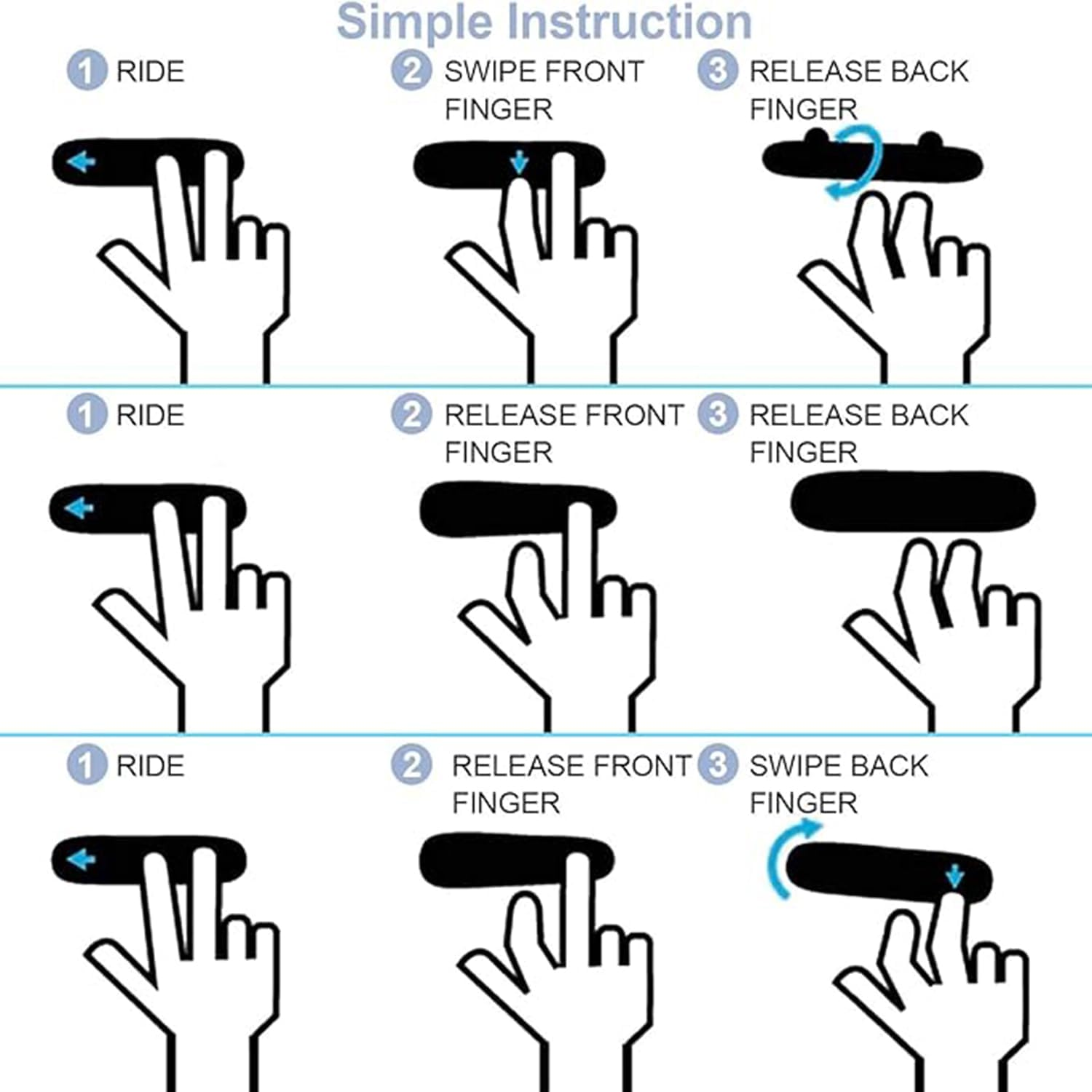 Simple Instruction

1 RIDE

2 SWIPE FRONT FINGER

3 RELEASE BACK FINGER

1 RIDE

2 RELEASE FRONT FINGER

3 RELEASE BACK FINGER

1 RIDE

2 RELEASE FRONT FINGER

3 SWIPE BACK FINGER