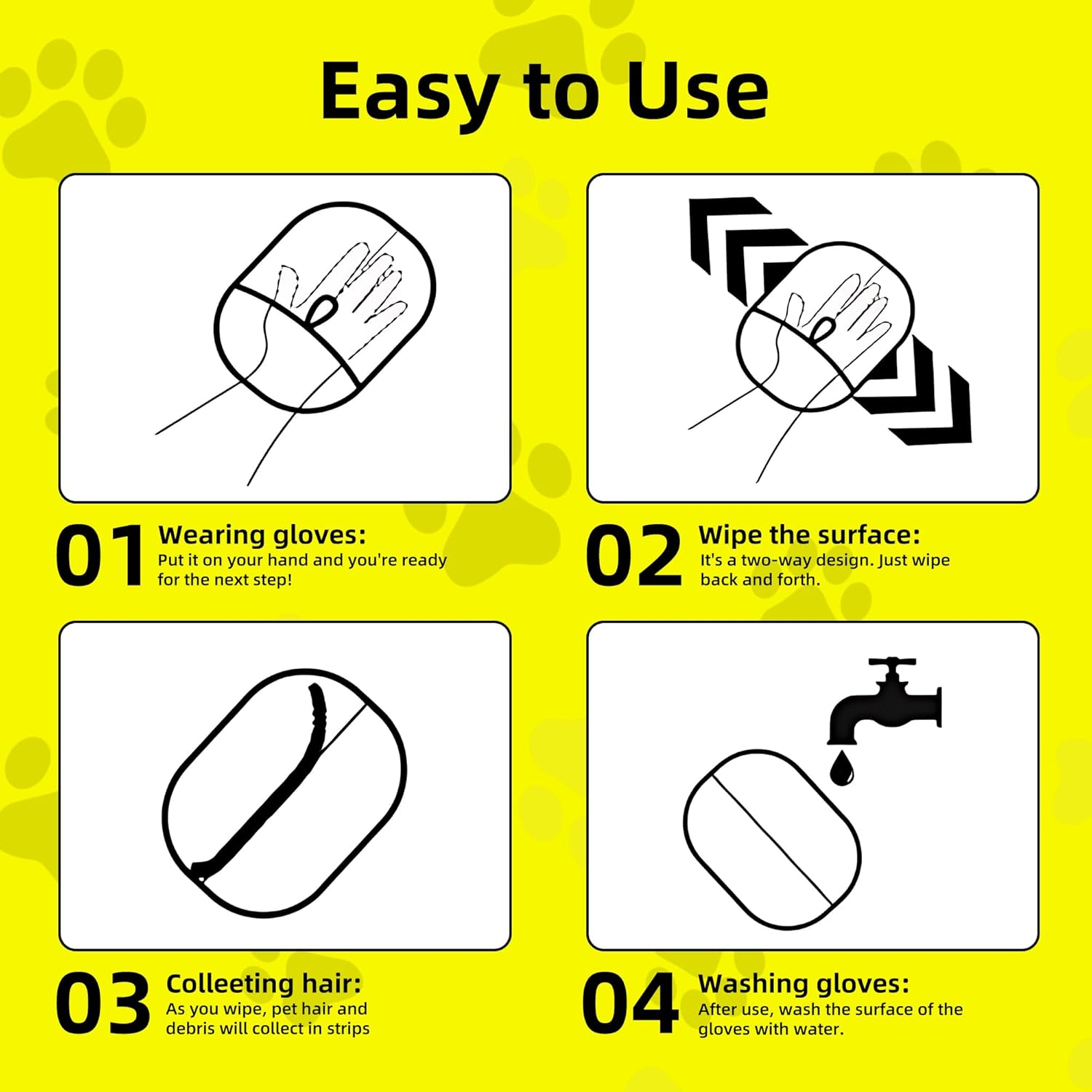 Easy to Use

01 Wearing gloves:
Put it on your hand and you're ready for the next step!

02 Wipe the surface:
It's a two-way design. Just wipe back and forth.

03 Colleeting hair:
As you wipe, pet hair and debris will collect in strips

04 Washing gloves:
After use, wash the surface of the gloves with water.