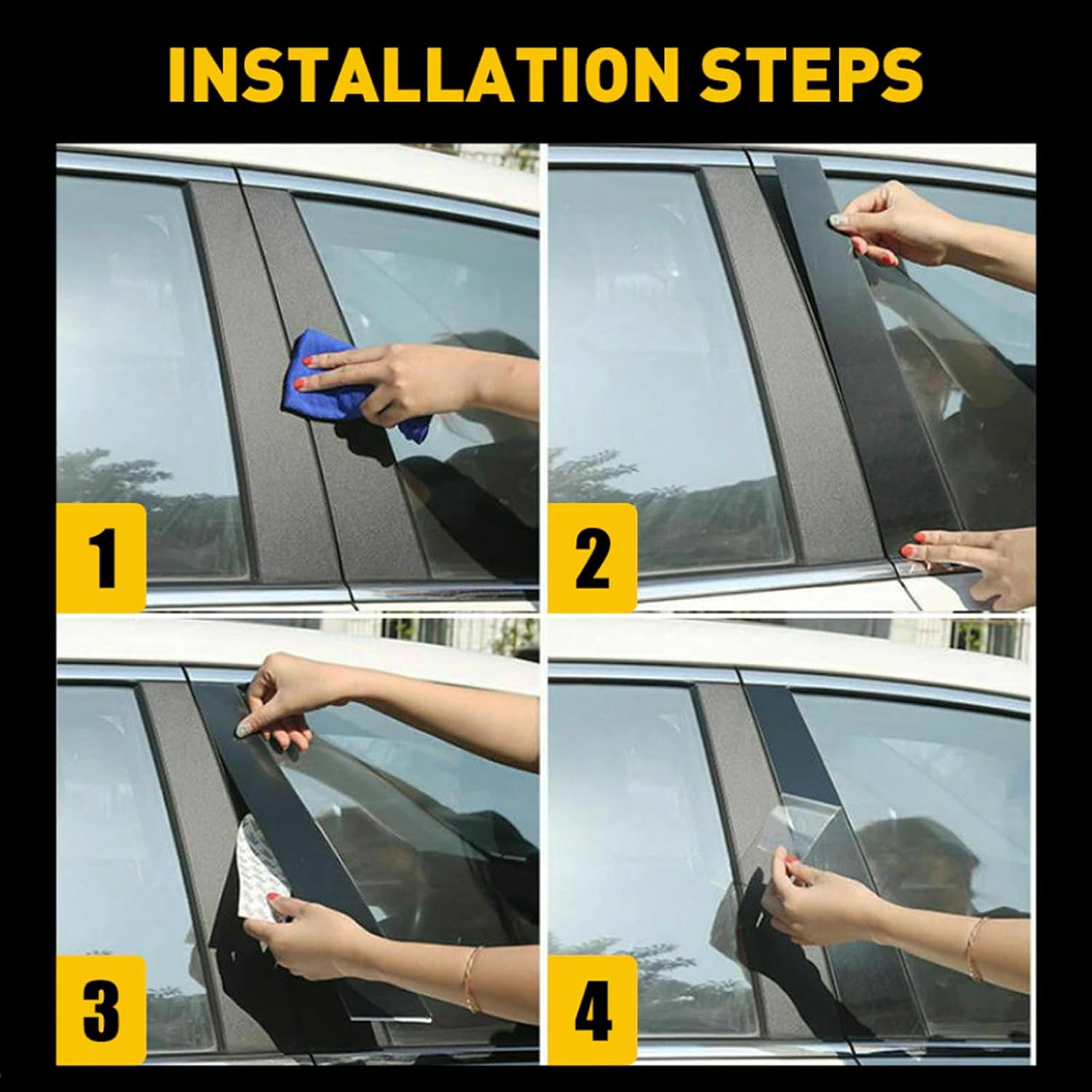 INSTALLATION STEPS

1

2

3

4