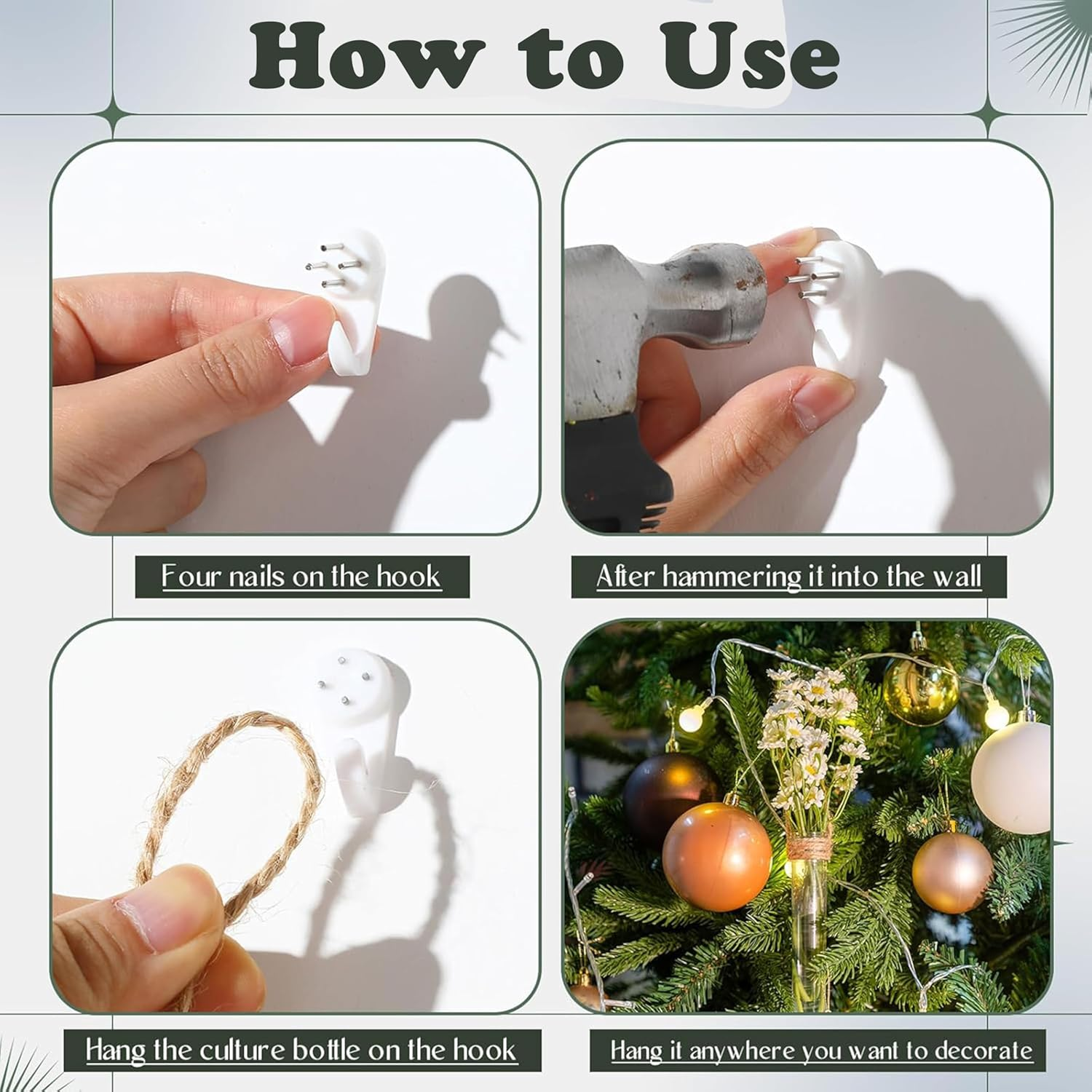 How to Use

Four nails on the hook

After hammering it into the wall

Hang the culture bottle on the hook

Hang it anywhere you want to decorate