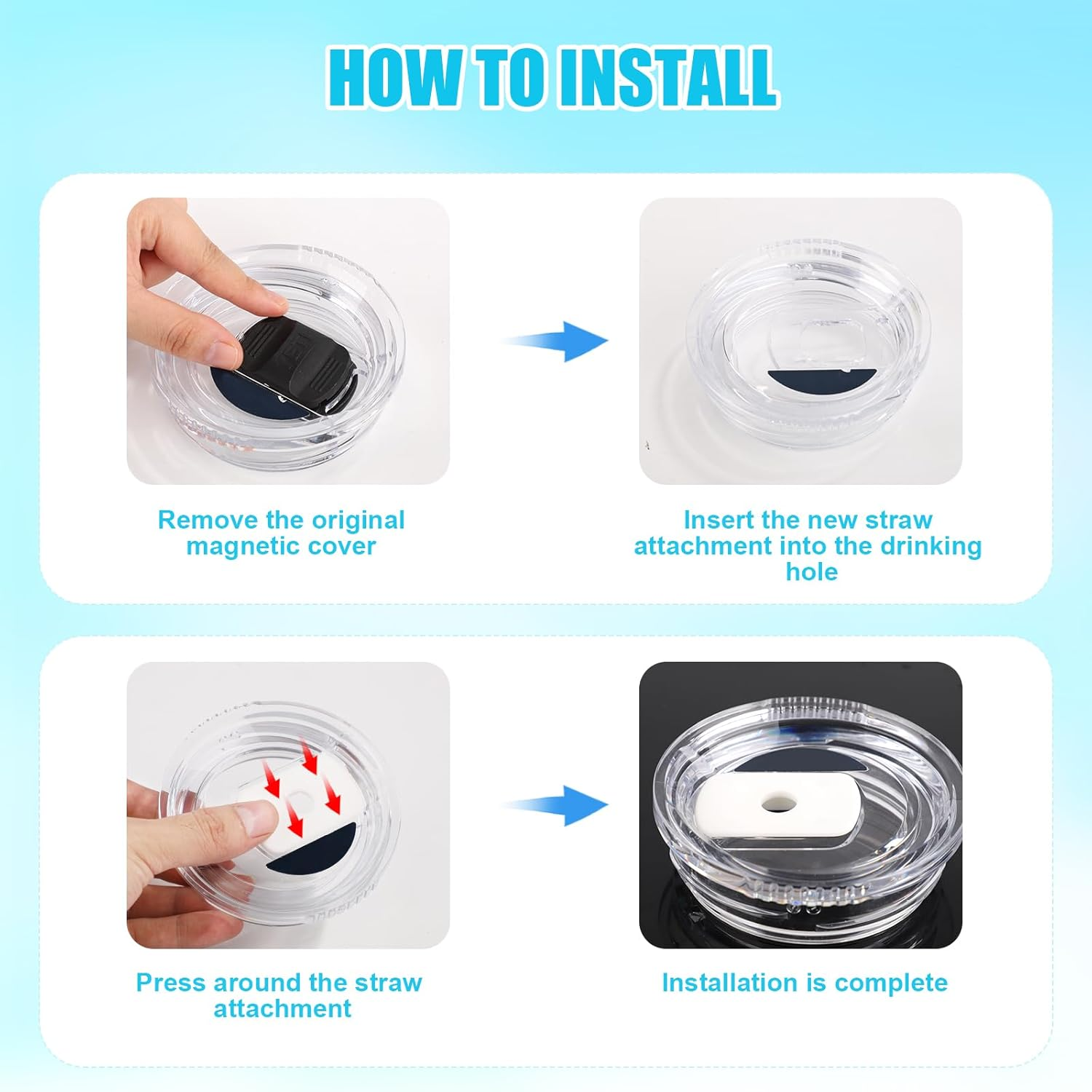 HOW TO INSTALL

Remove the original magnetic cover

Insert the new straw attachment into the drinking hole

Press around the straw attachment

Installation is complete