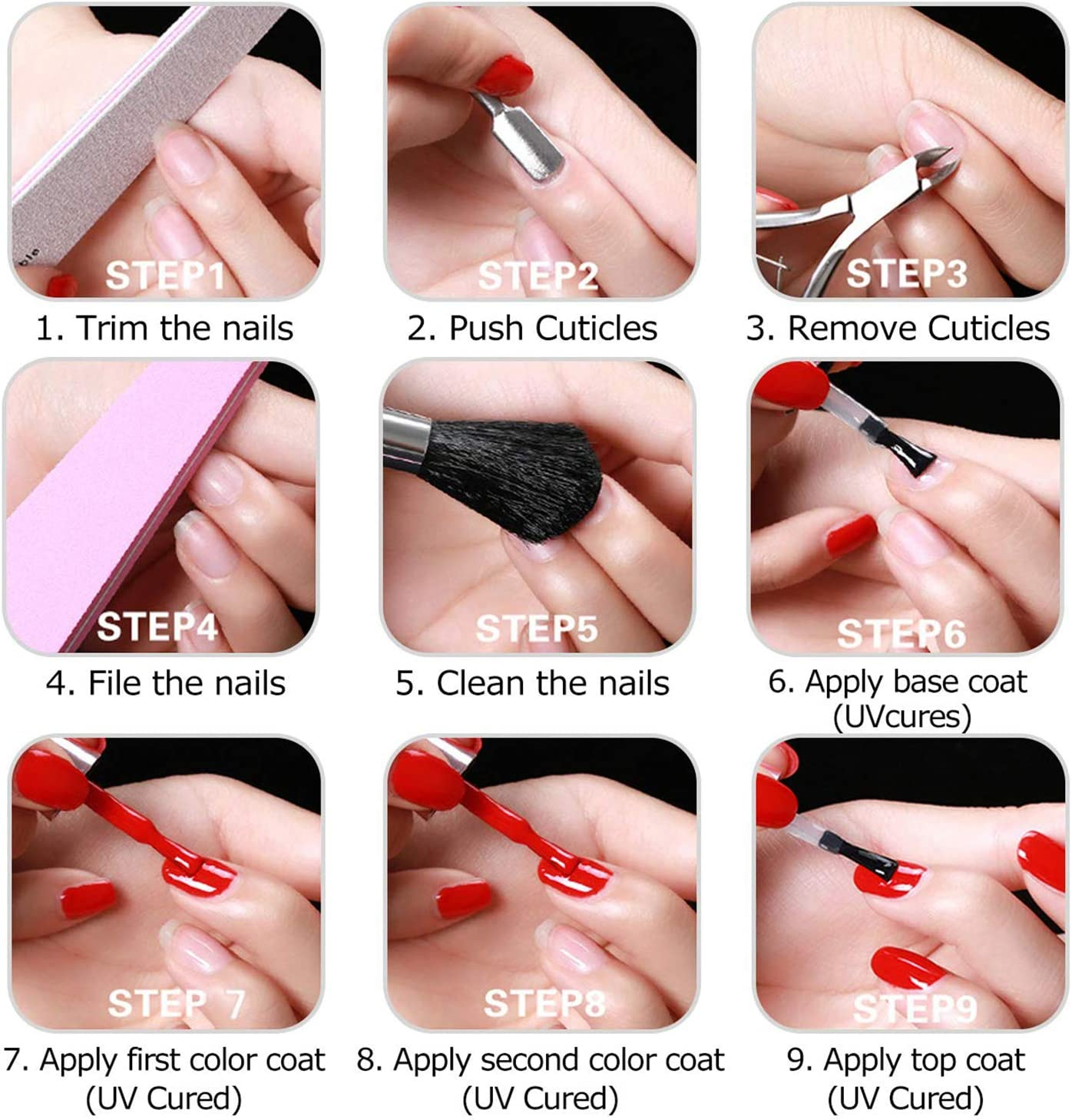 STEP1
1. Trim the nails

STEP2
2. Push Cuticles

STEP3
3. Remove Cuticles

STEP4
4. File the nails

STEP5
5. Clean the nails

STEP6
6. Apply base coat (UVcures)

STEP 7
7. Apply first color coat (UV Cured)

STEP8
8. Apply second color coat (UV Cured)

STEP9
9. Apply top coat (UV Cured)