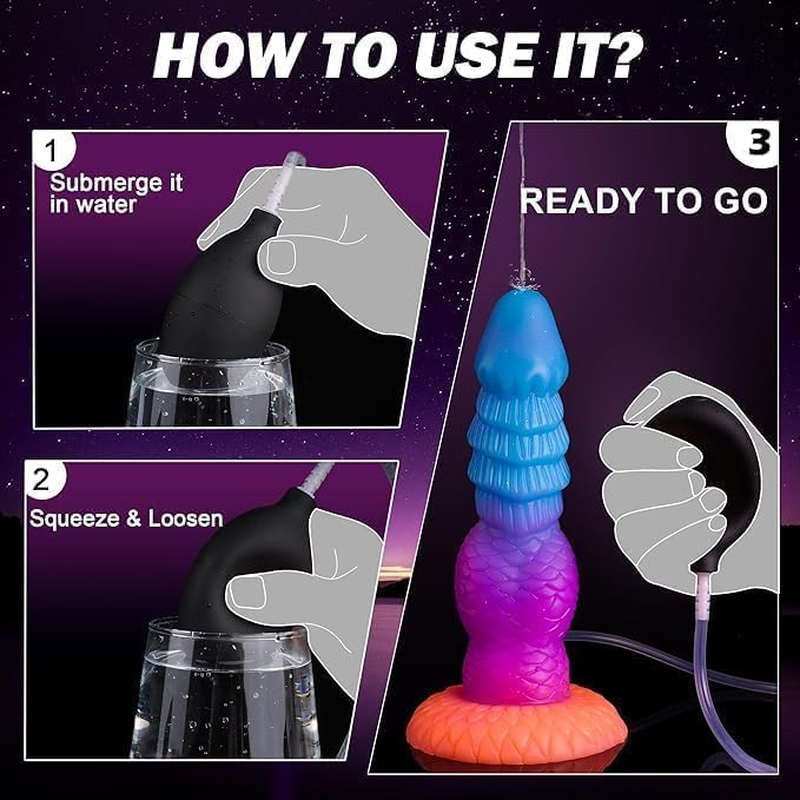 HOW TO USE IT?

1
Submerge it in water

2
Squeeze & Loosen

3
READY TO GO