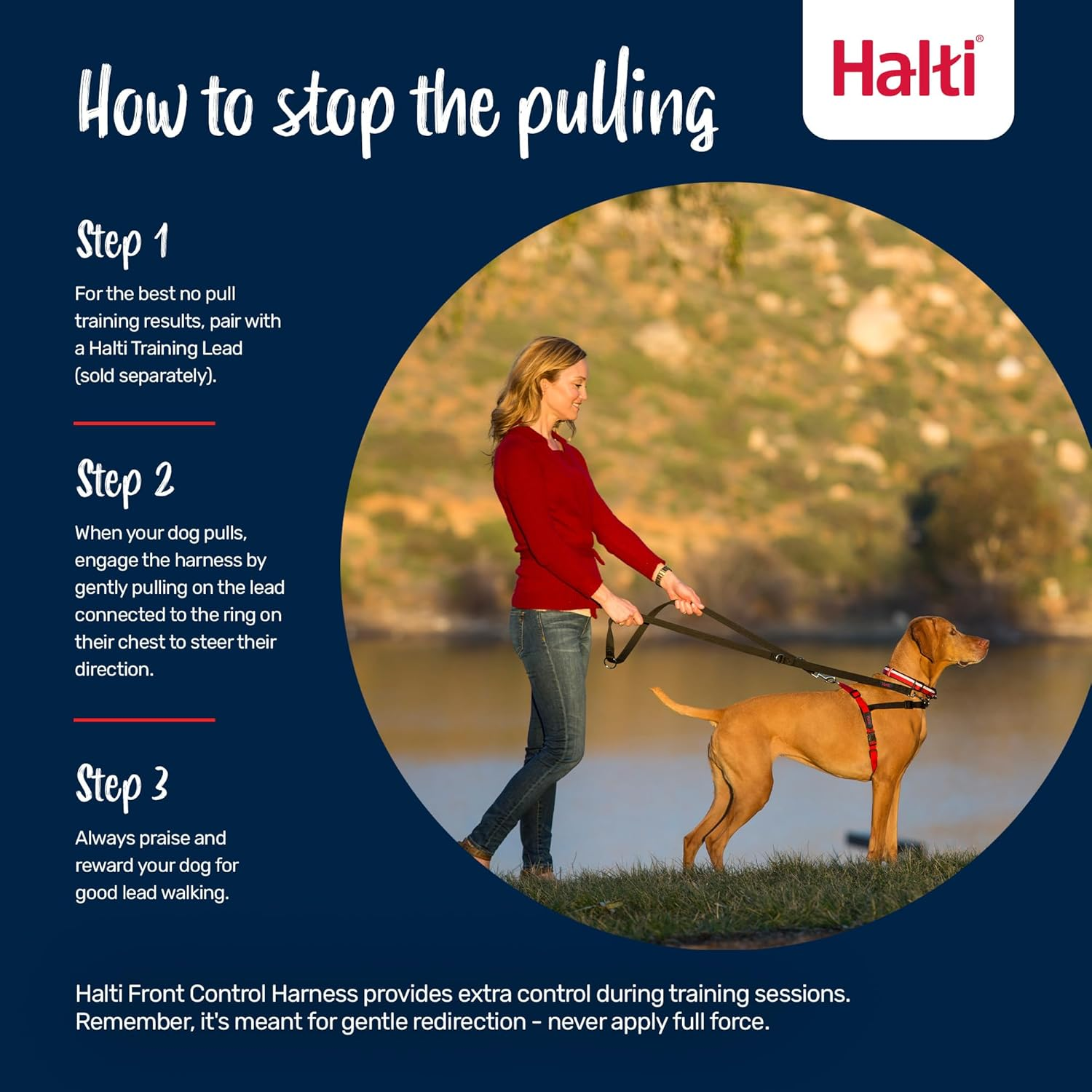 How to stop the pulling

Halti®

Step 1

For the best no pull training results, pair with a Halti Training Lead (sold separately).

Step 2

When your dog pulls, engage the harness by gently pulling on the lead connected to the ring on their chest to steer their direction.

Step 3

Always praise and reward your dog for good lead walking.

Halti Front Control Harness provides extra control during training sessions. Remember, it's meant for gentle redirection - never apply full force.