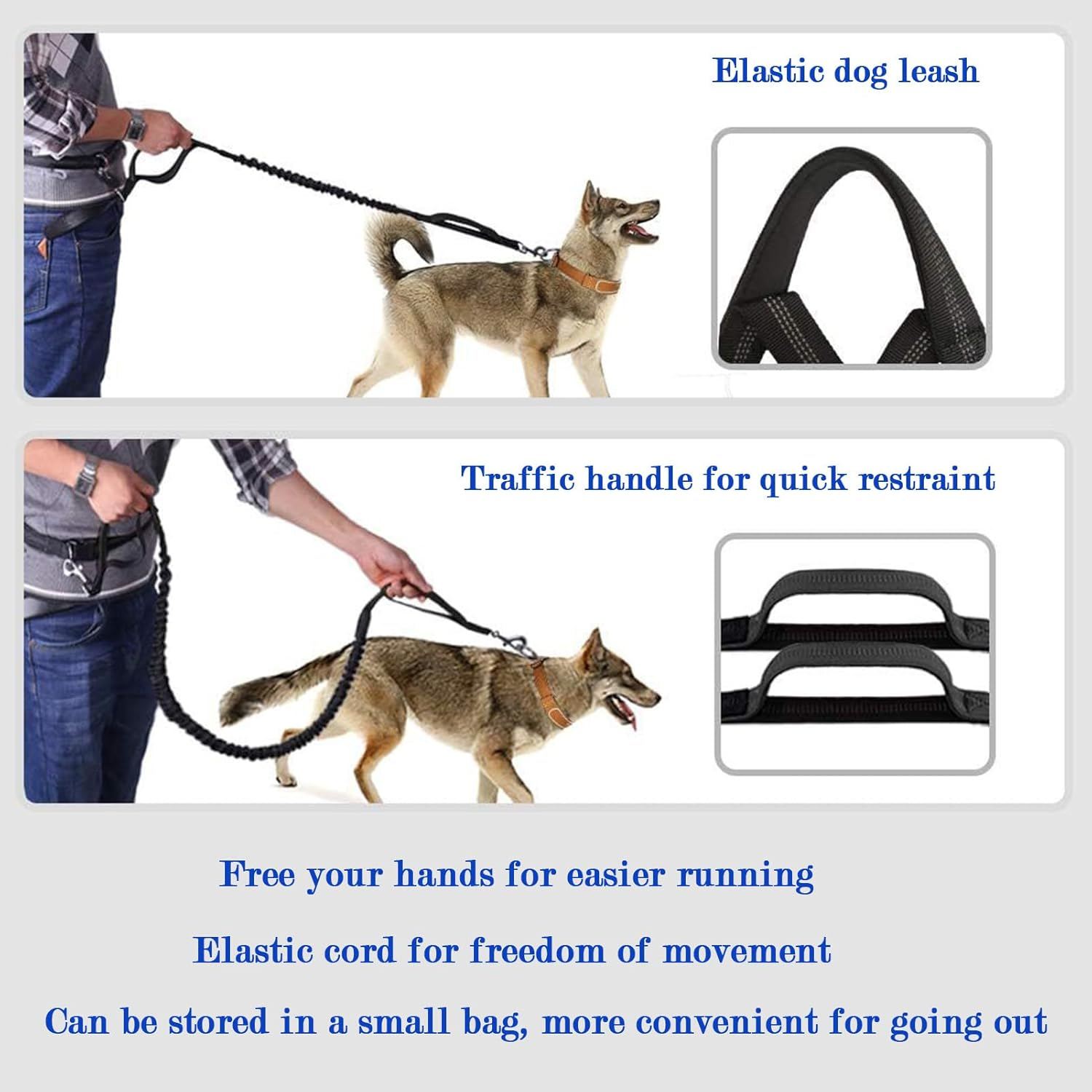 Elastic dog leash

Traffic handle for quick restraint

Free your hands for easier running

Elastic cord for freedom of movement

Can be stored in a small bag, more convenient for going out