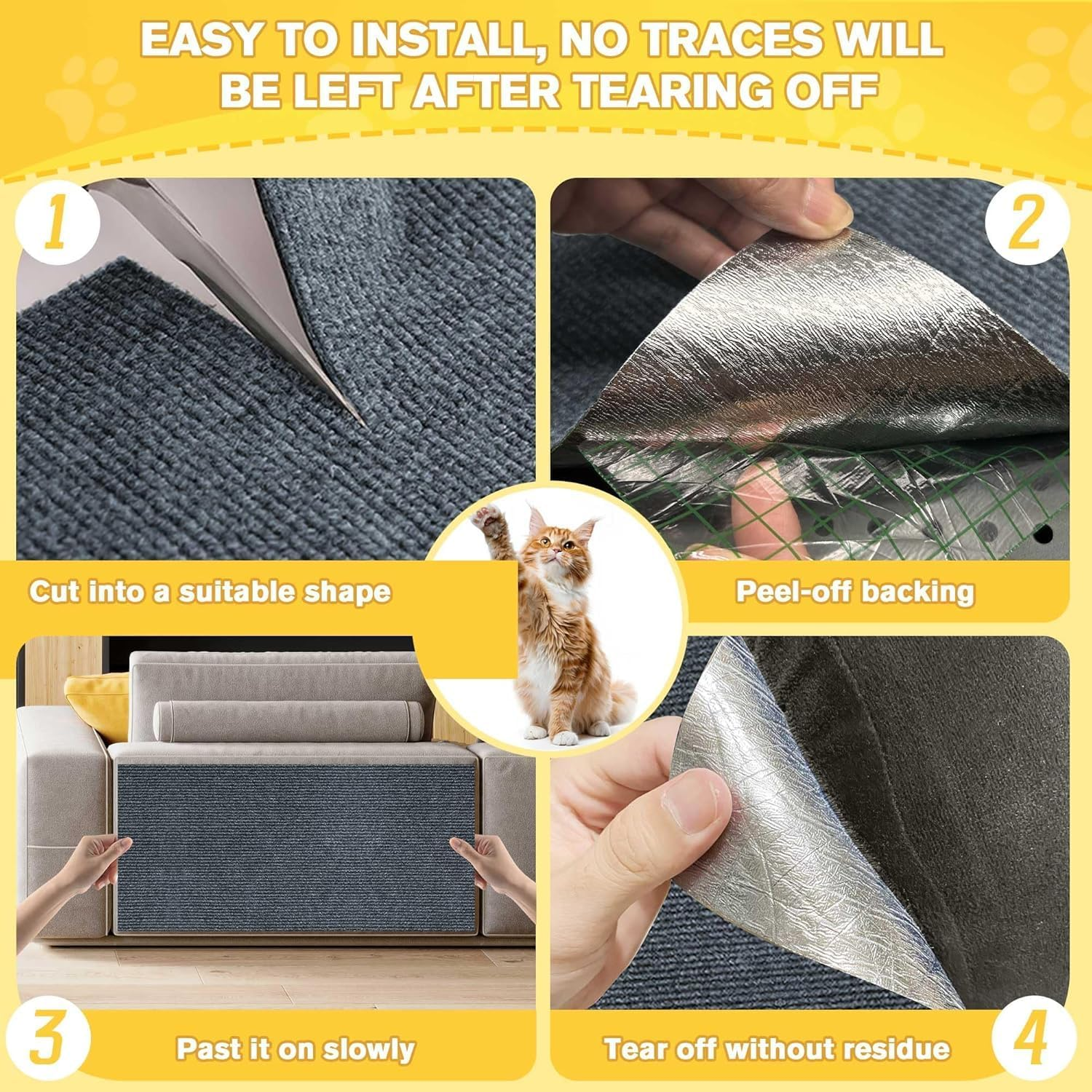 EASY TO INSTALL, NO TRACES WILL BE LEFT AFTER TEARING OFF

1

Cut into a suitable shape

2

Peel-off backing

3

Past it on slowly

4

Tear off without residue