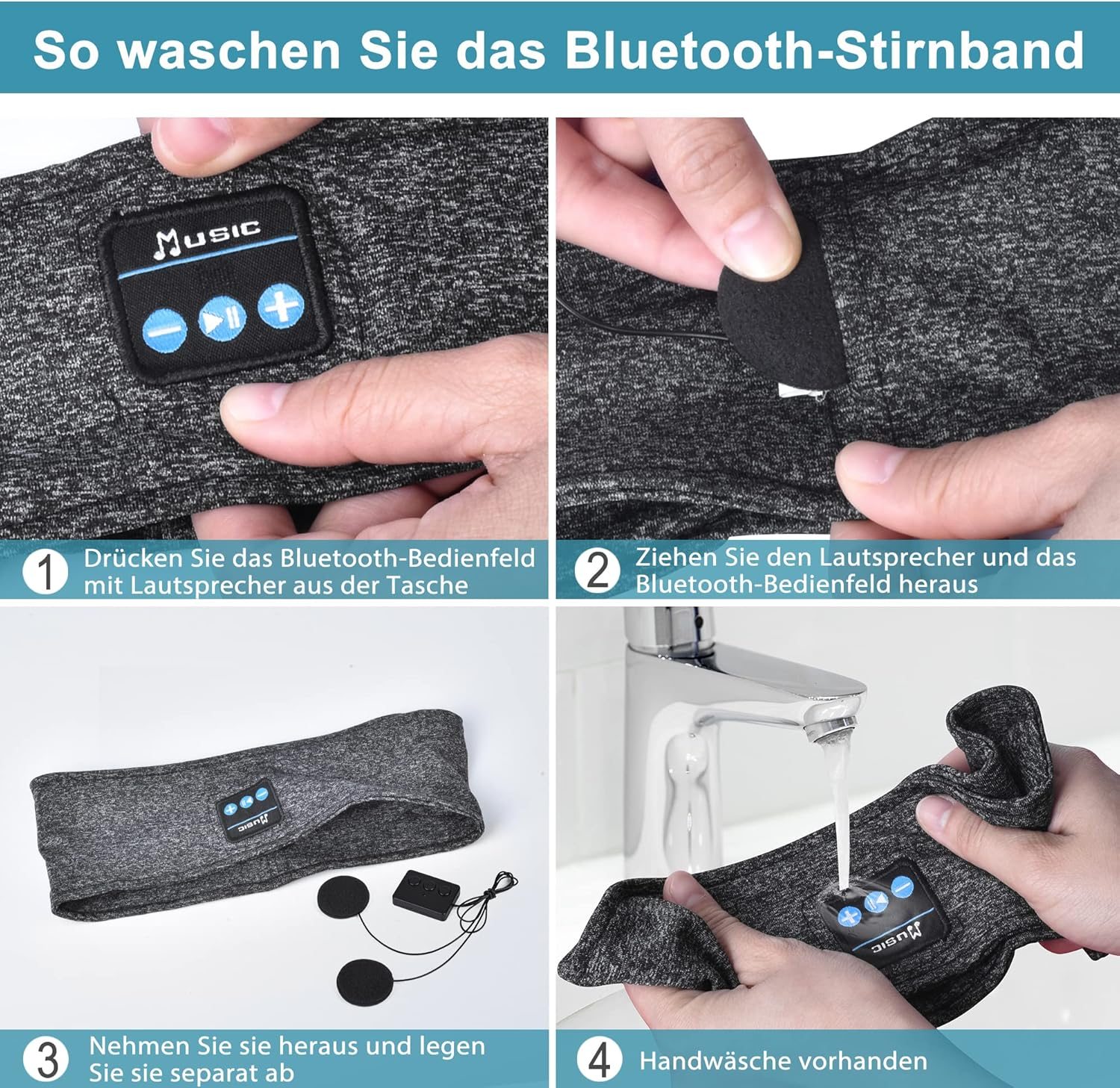 So waschen Sie das Bluetooth-Stirnband

Music

1 Drücken Sie das Bluetooth-Bedienfeld mit Lautsprecher aus der Tasche

2 Ziehen Sie den Lautsprecher und das Bluetooth-Bedienfeld heraus

Music

3 Nehmen Sie sie heraus und legen Sie sie separat ab

Music

4 Handwäsche vorhanden