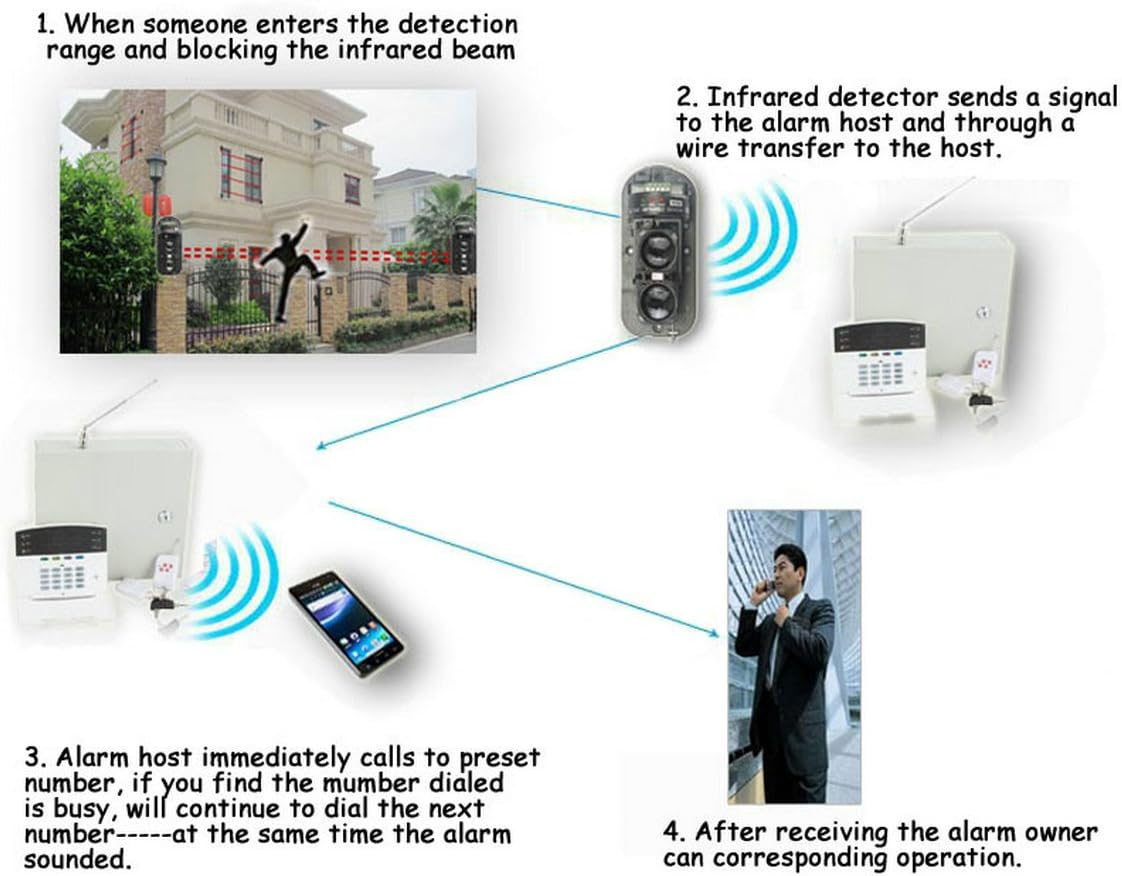 1. When someone enters the detection range and blocking the infrared beam

2. Infrared detector sends a signal to the alarm host and through a wire transfer to the host.

3. Alarm host immediately calls to preset number, if you find the mumber dialed is busy, will continue to dial the next number-----at the same time the alarm sounded.

4. After receiving the alarm owner can corresponding operation.