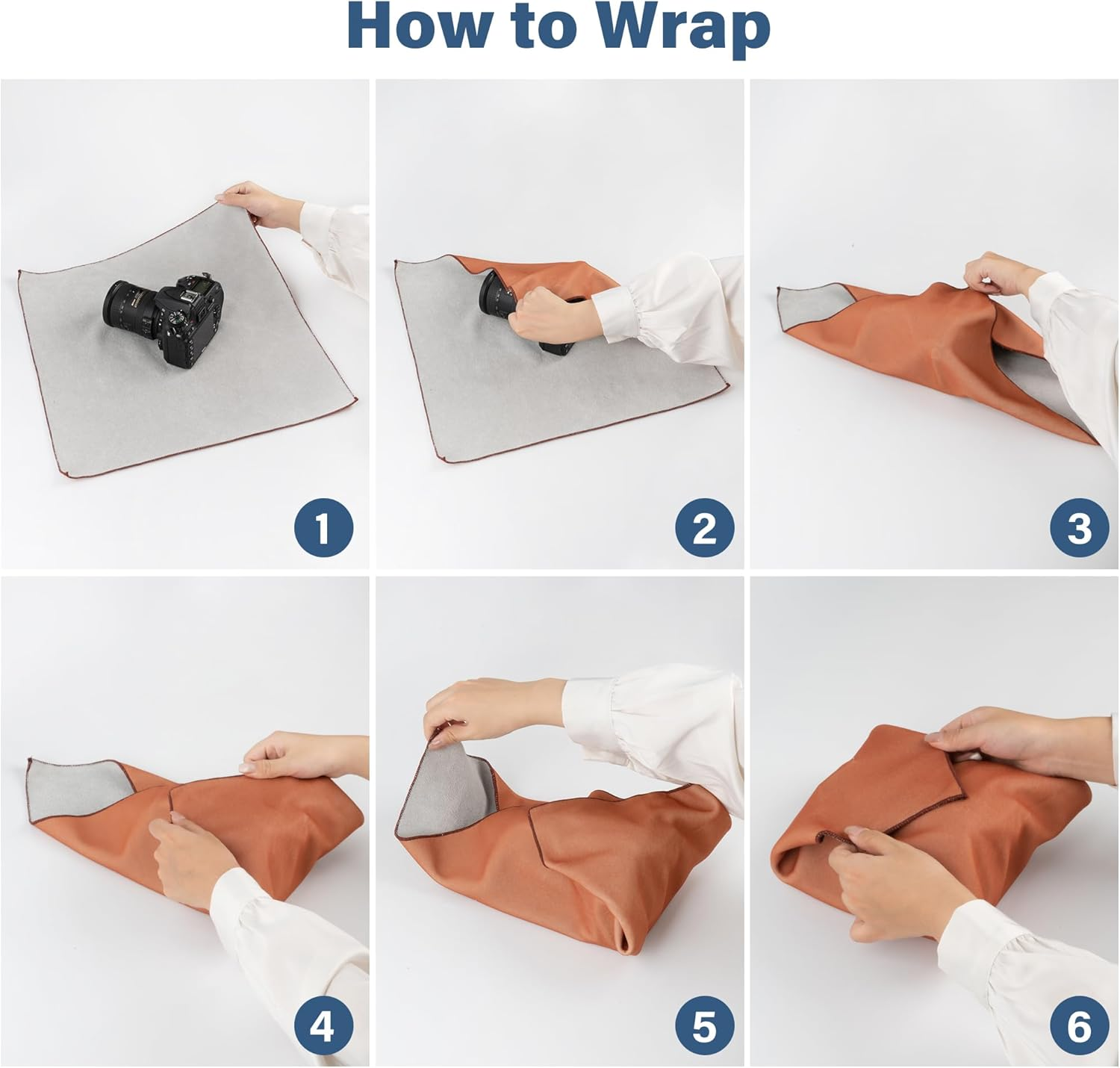 How to Wrap

1

2

3

4

5

6