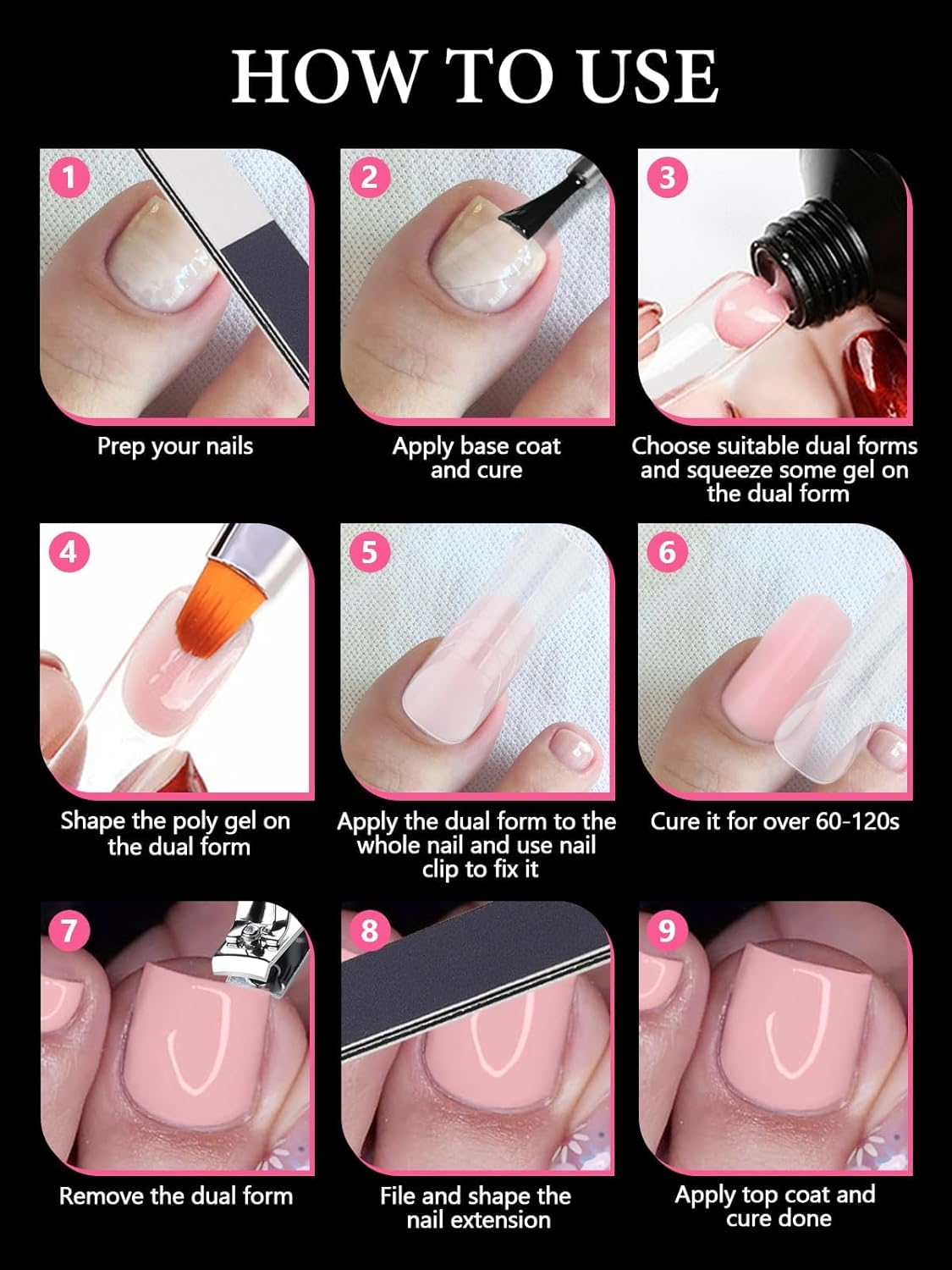 HOW TO USE

1
Prep your nails

2
Apply base coat and cure

3
Choose suitable dual forms and squeeze some gel on the dual form

4
Shape the poly gel on the dual form

5
Apply the dual form to the whole nail and use nail clip to fix it

6
Cure it for over 60-120s

7
Remove the dual form

8
File and shape the nail extension

9
Apply top coat and cure done