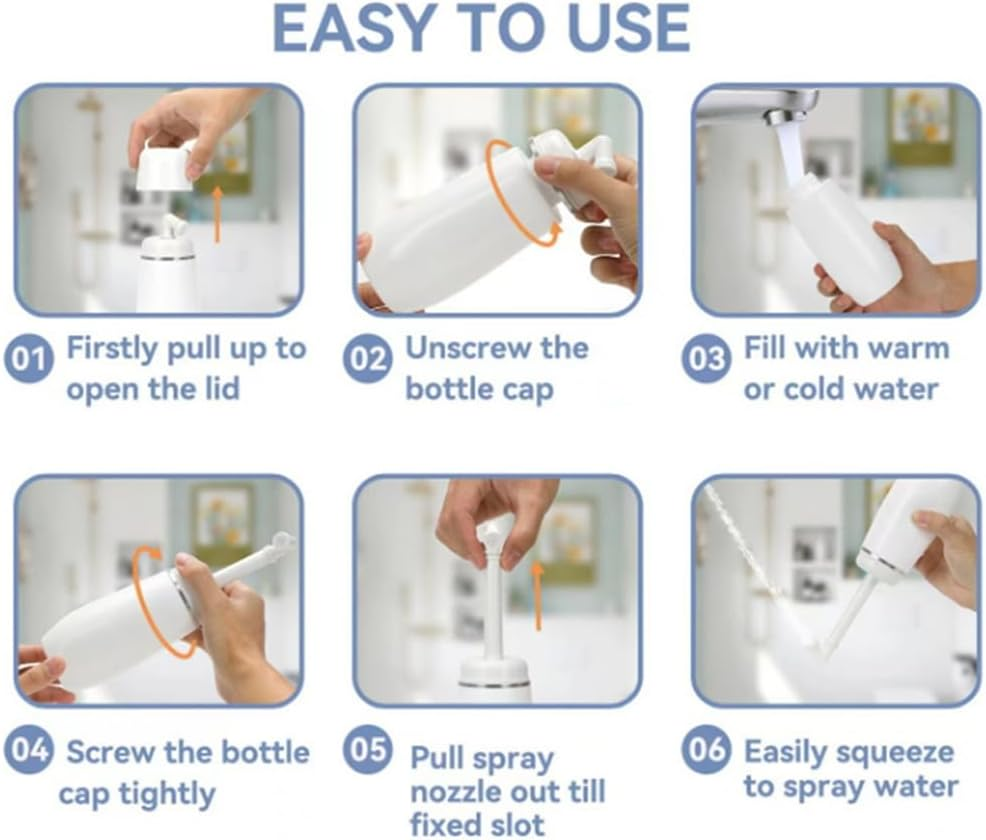 EASY TO USE

01 Firstly pull up to open the lid

02 Unscrew the bottle cap

03 Fill with warm or cold water

04 Screw the bottle cap tightly

05 Pull spray nozzle out till fixed slot

06 Easily squeeze to spray water