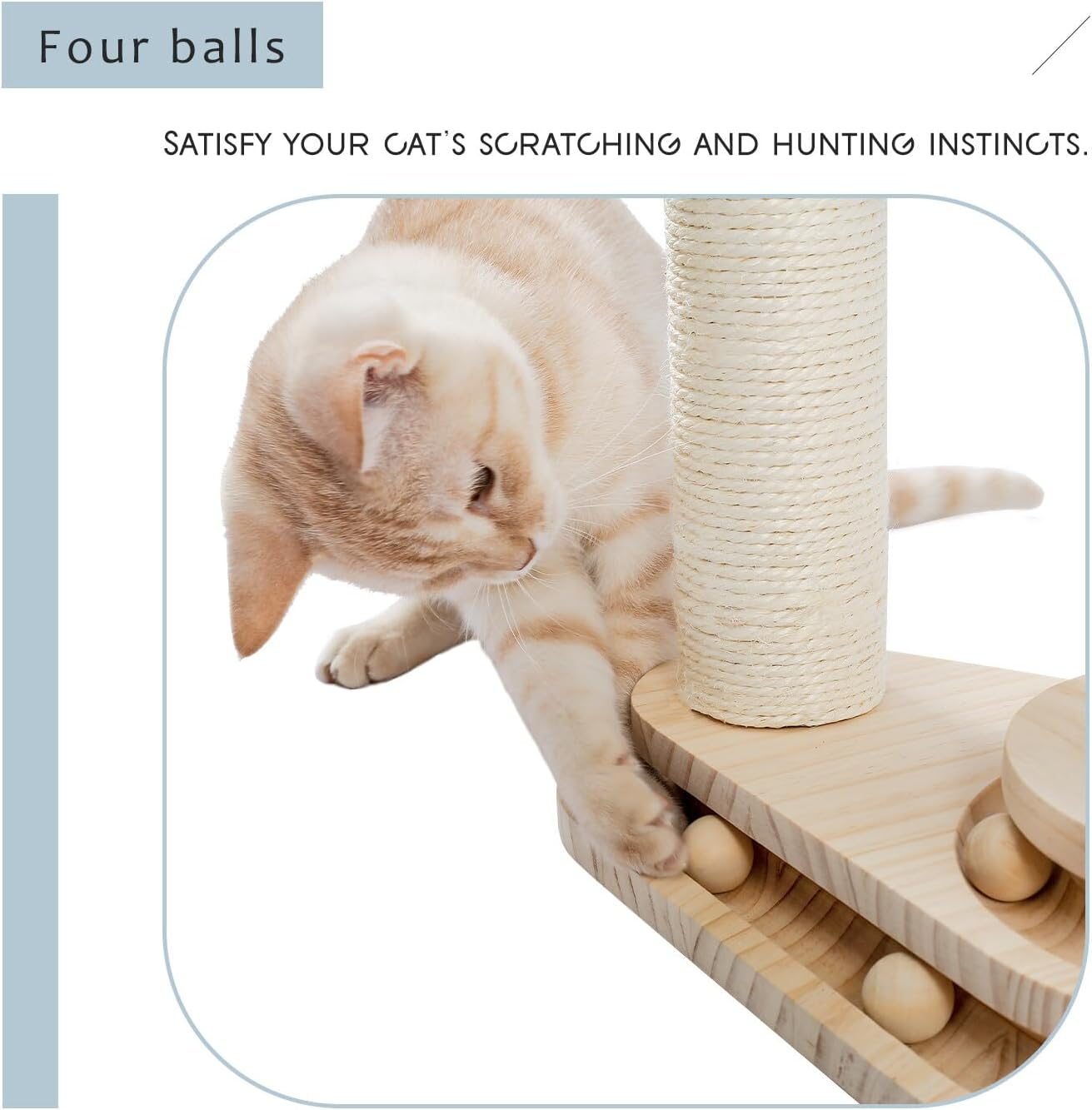 Four balls

SATISFY YOUR CAT'S SCRATCHING AND HUNTING INSTINCTS.