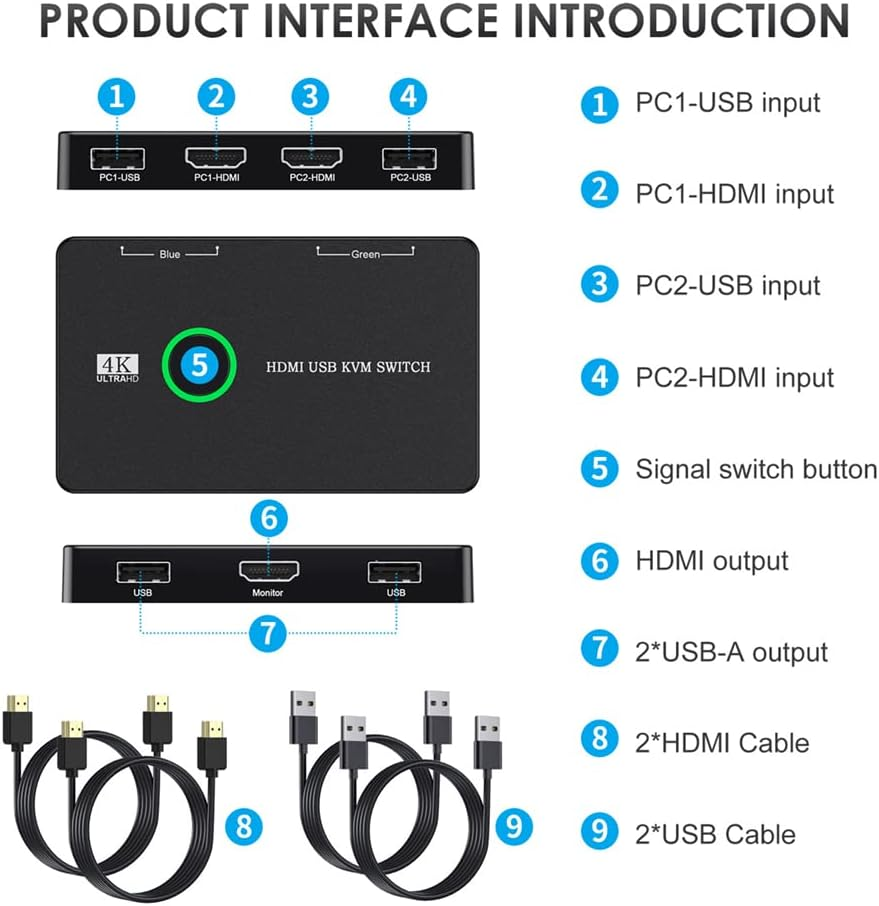 PRODUCT INTERFACE INTRODUCTION

1 2 3 4

PC1-USB PC1-HDMI PC2-HDMI PC2-USB

Blue Green

4K ULTRAHD

5

HDMI USB KVM SWITCH

6

USB Monitor USB

7

8

9

1 PC1-USB input

2 PC1-HDMI input

3 PC2-USB input

4 PC2-HDMI input

5 Signal switch button

6 HDMI output

7 2*USB-A output

8 2*HDMI Cable

9 2*USB Cable