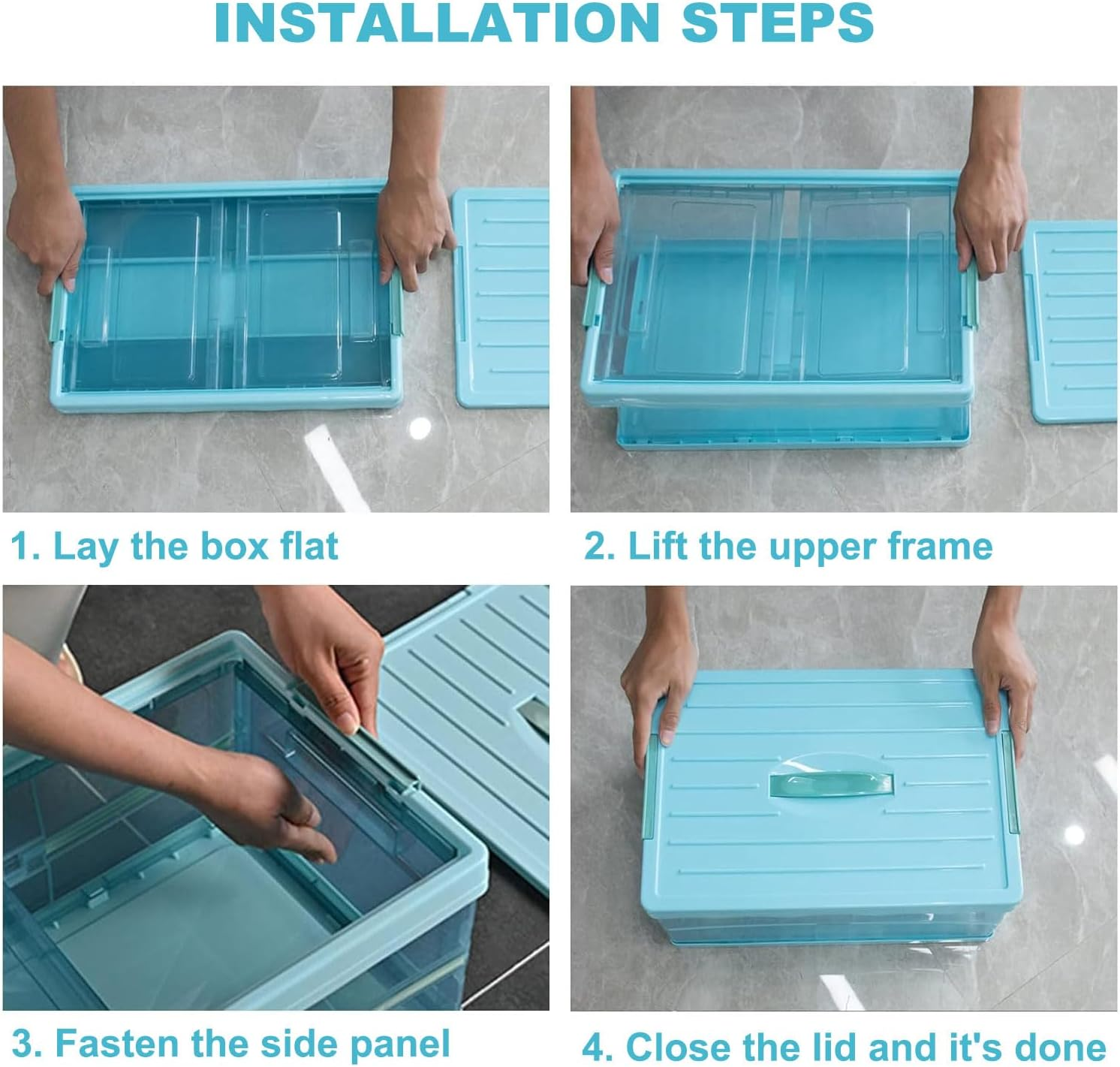 INSTALLATION STEPS

1. Lay the box flat

2. Lift the upper frame

3. Fasten the side panel

4. Close the lid and it's done