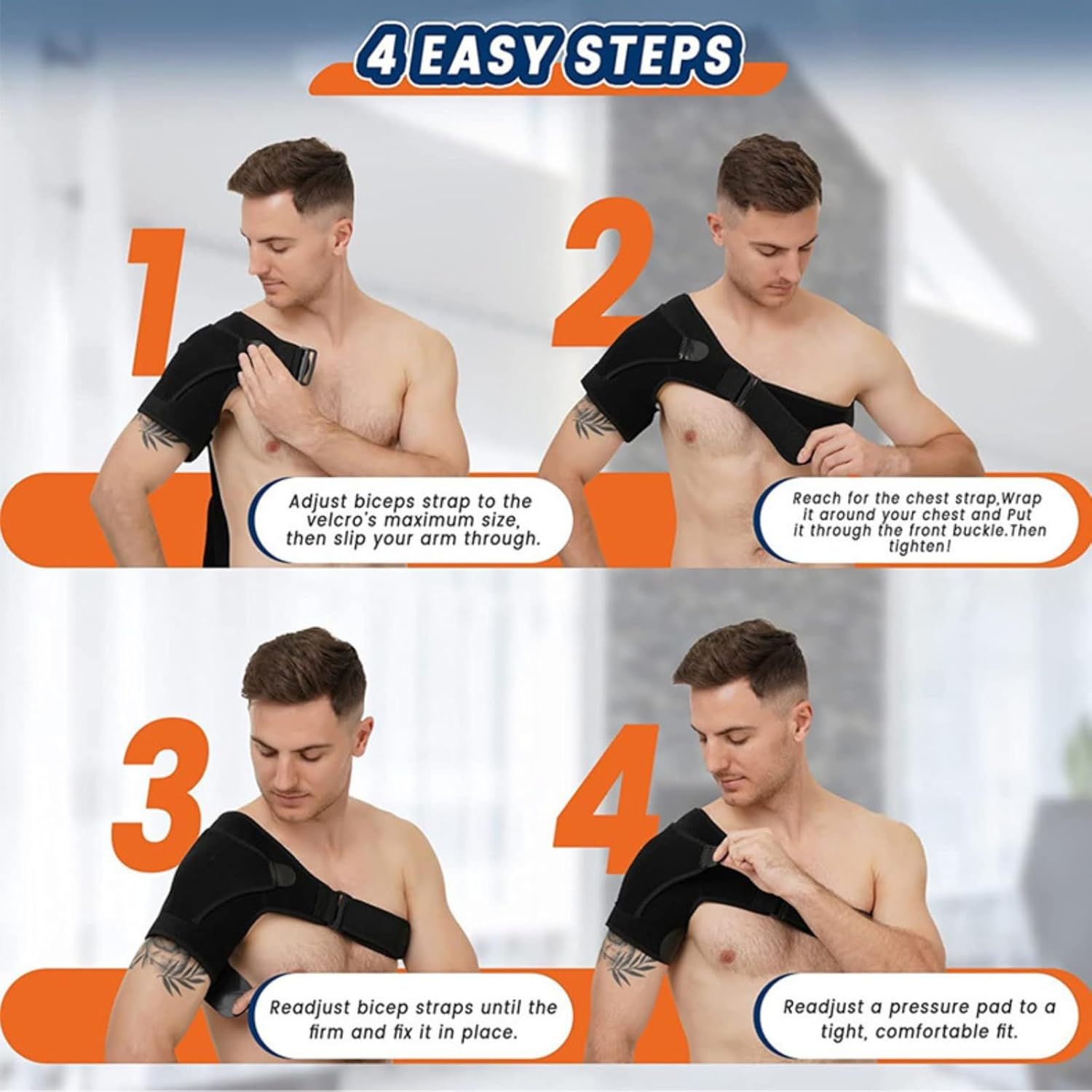 4 EASY STEPS

1

Adjust biceps strap to the velcro's maximum size, then slip your arm through.

2

Reach for the chest strap,Wrap it around your chest and Put it through the front buckle.Then tighten!

3

Readjust bicep straps until the firm and fix it in place.

4

Readjust a pressure pad to a tight, comfortable fit.