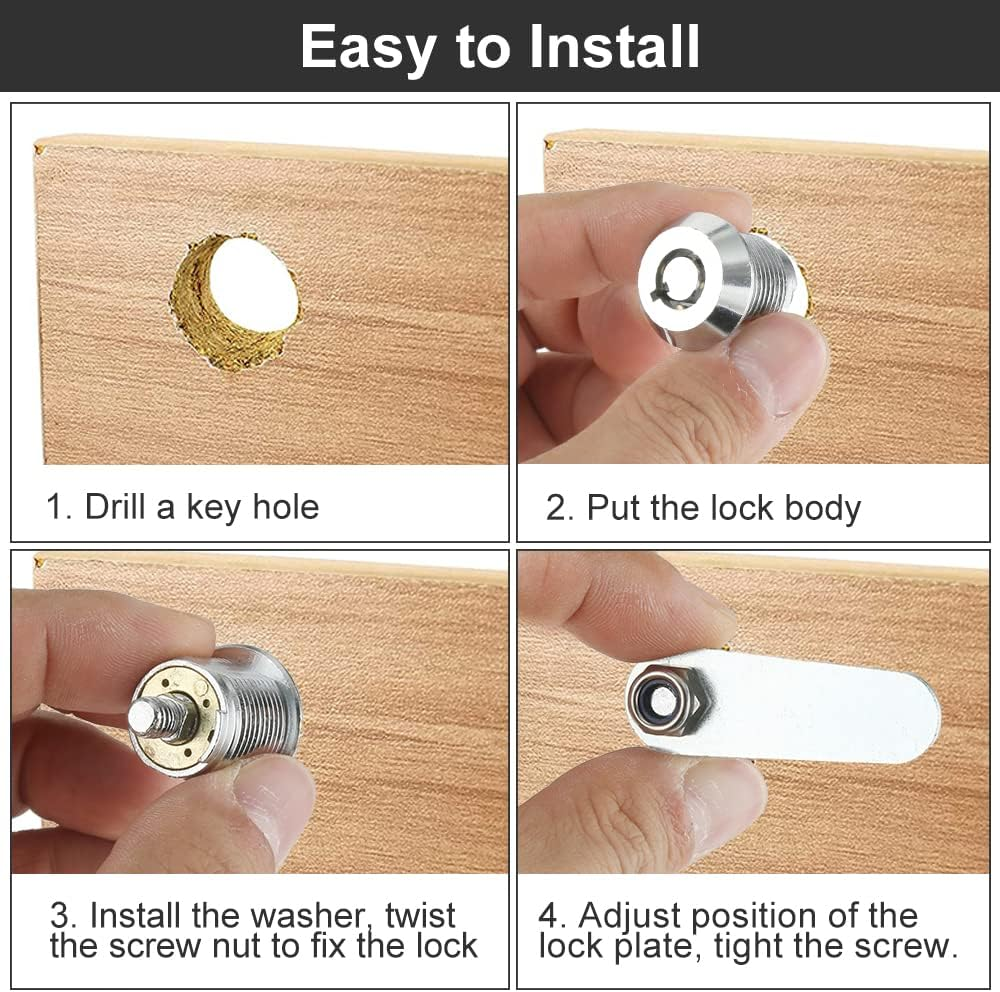 Easy to Install

1. Drill a key hole

2. Put the lock body

3. Install the washer, twist the screw nut to fix the lock

4. Adjust position of the lock plate, tight the screw.