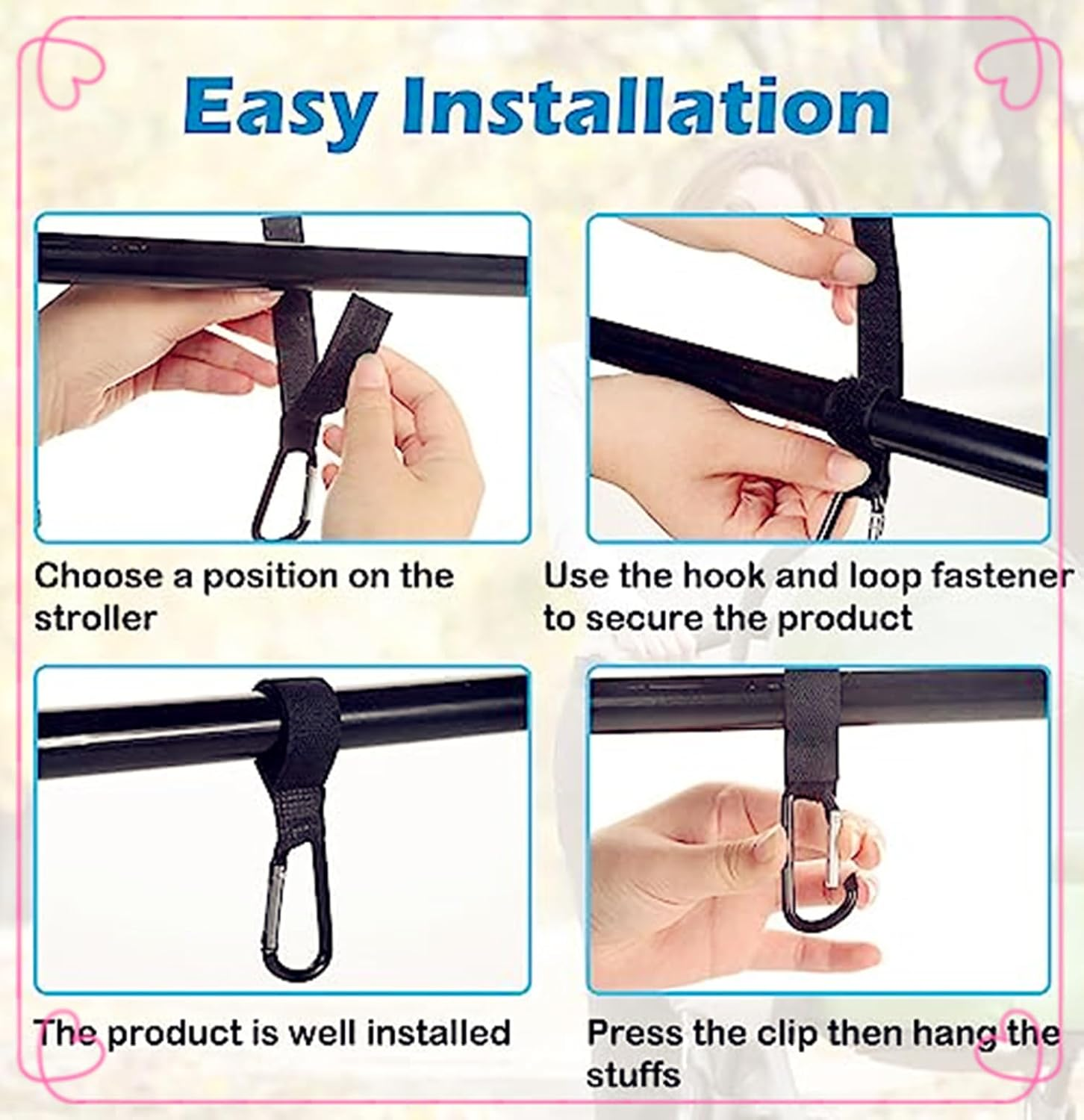 Easy Installation

Choose a position on the stroller

Use the hook and loop fastener to secure the product

The product is well installed

Press the clip then hang the stuffs