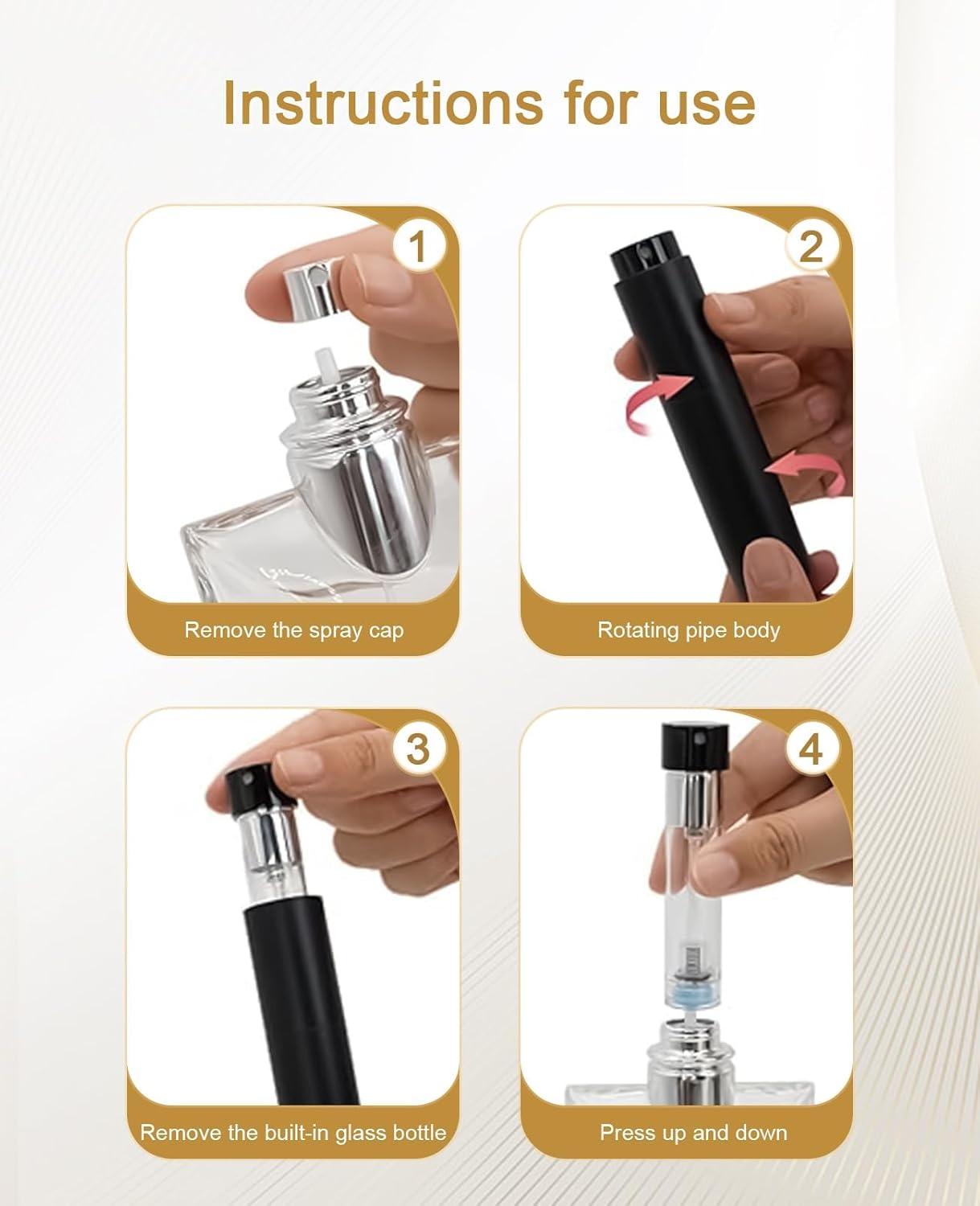 Instructions for use

1

Remove the spray cap

2

Rotating pipe body

3

Remove the built-in glass bottle

4

Press up and down