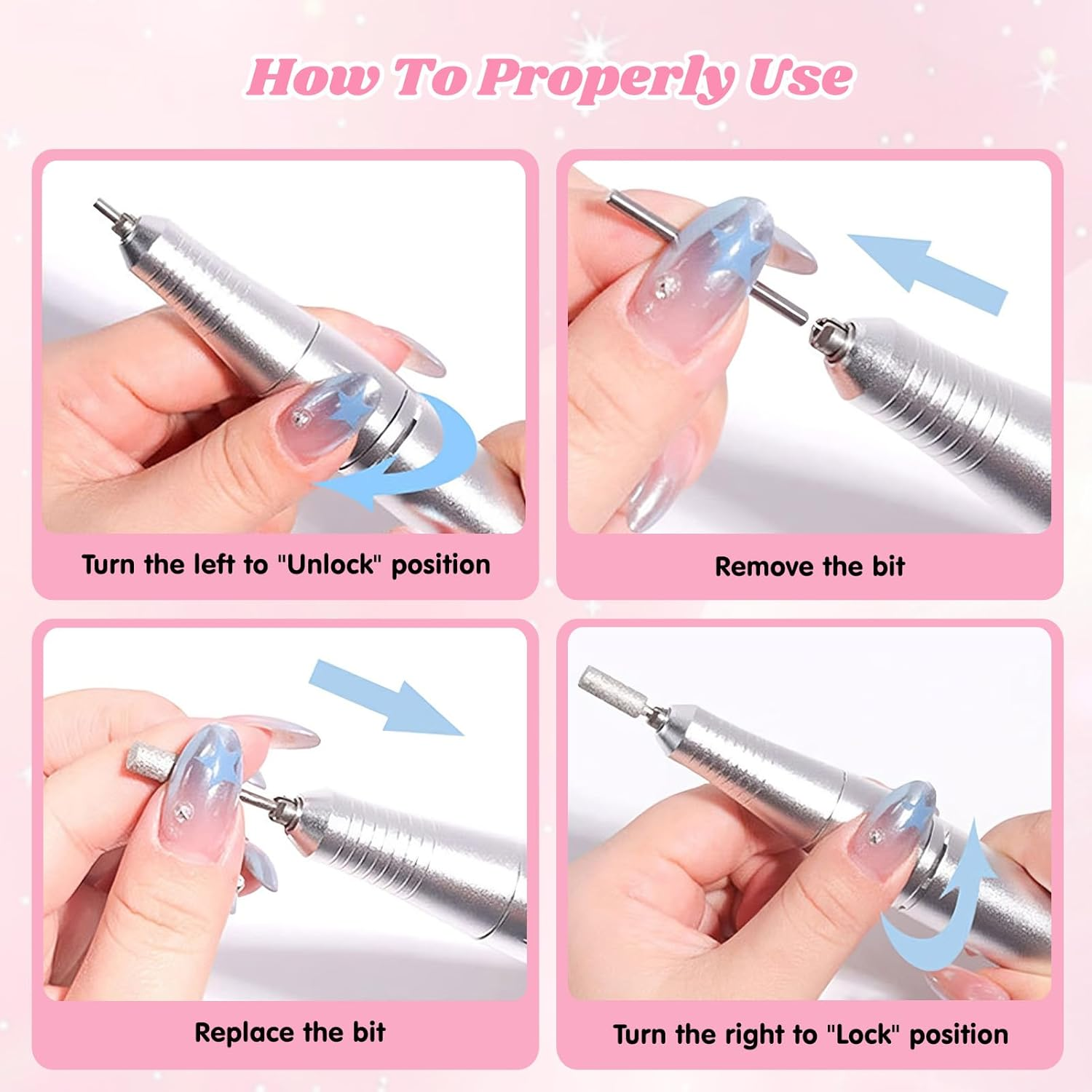 How To Properly Use

Turn the left to "Unlock" position

Remove the bit

Replace the bit

Turn the right to "Lock" position