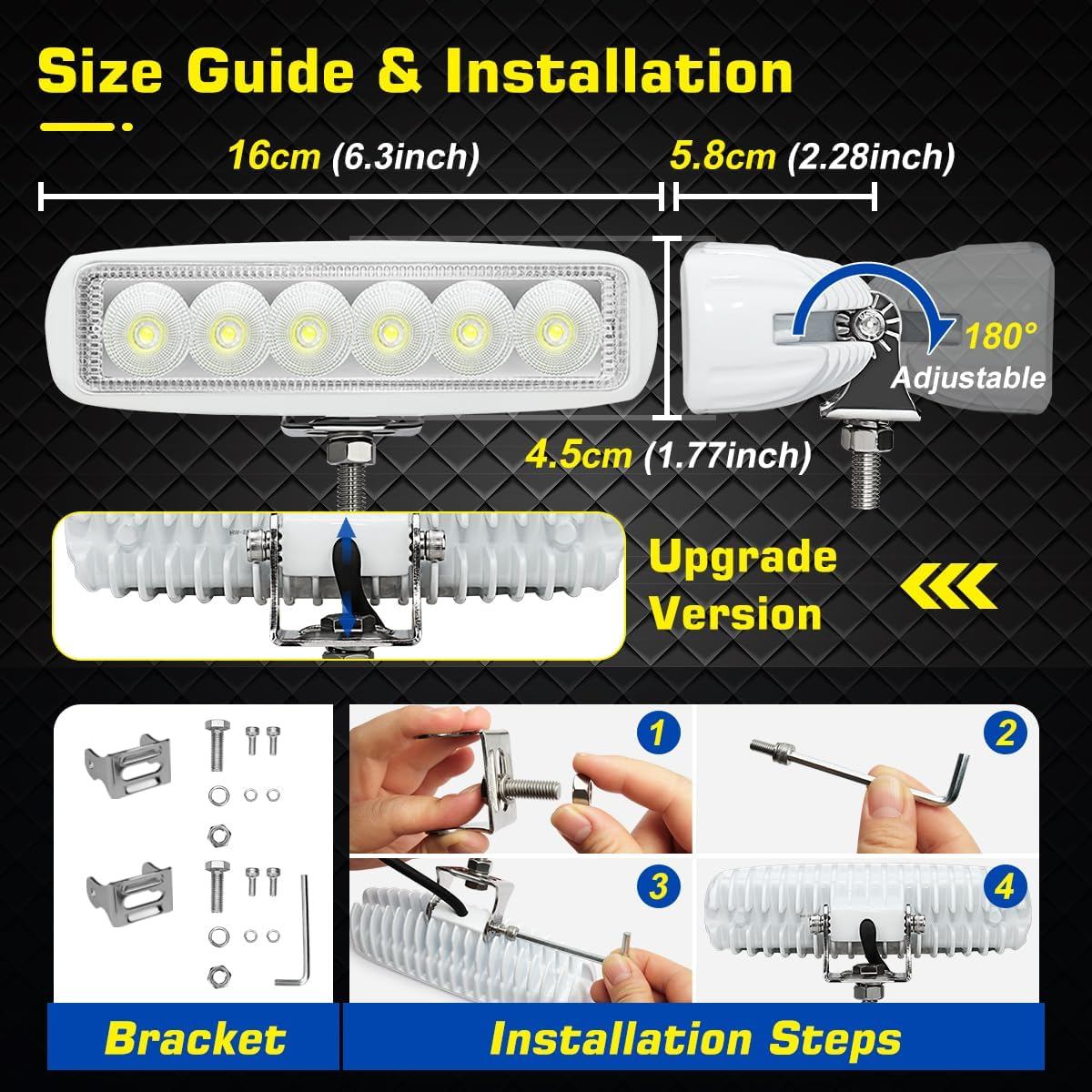 Size Guide & Installation

16cm (6.3inch)

5.8cm (2.28inch)

180° Adjustable

4.5cm (1.77inch)

Upgrade Version

1

2

3

4

Bracket

Installation Steps