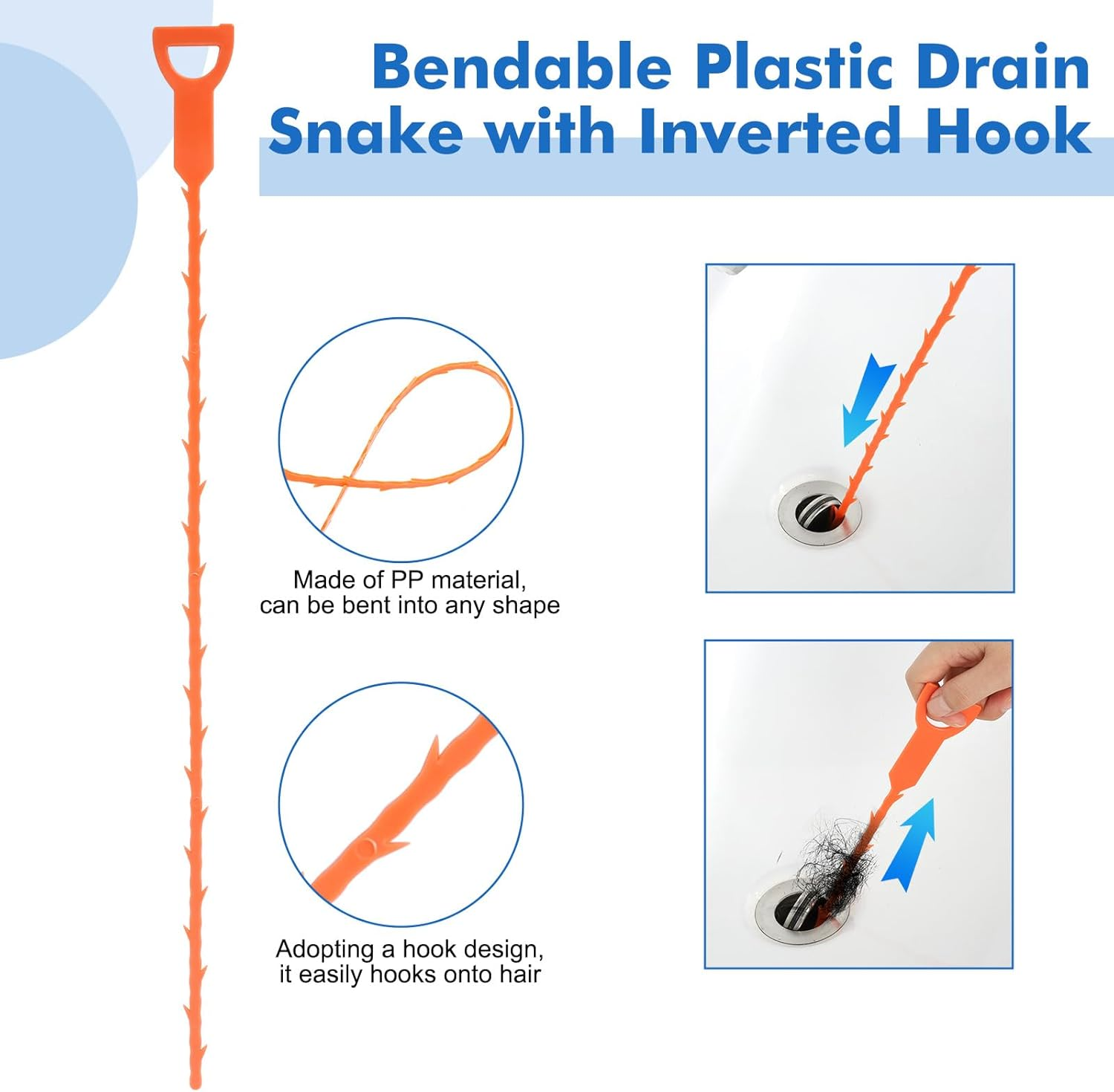 Bendable Plastic Drain Snake with Inverted Hook

Made of PP material, can be bent into any shape

Adopting a hook design, it easily hooks onto hair