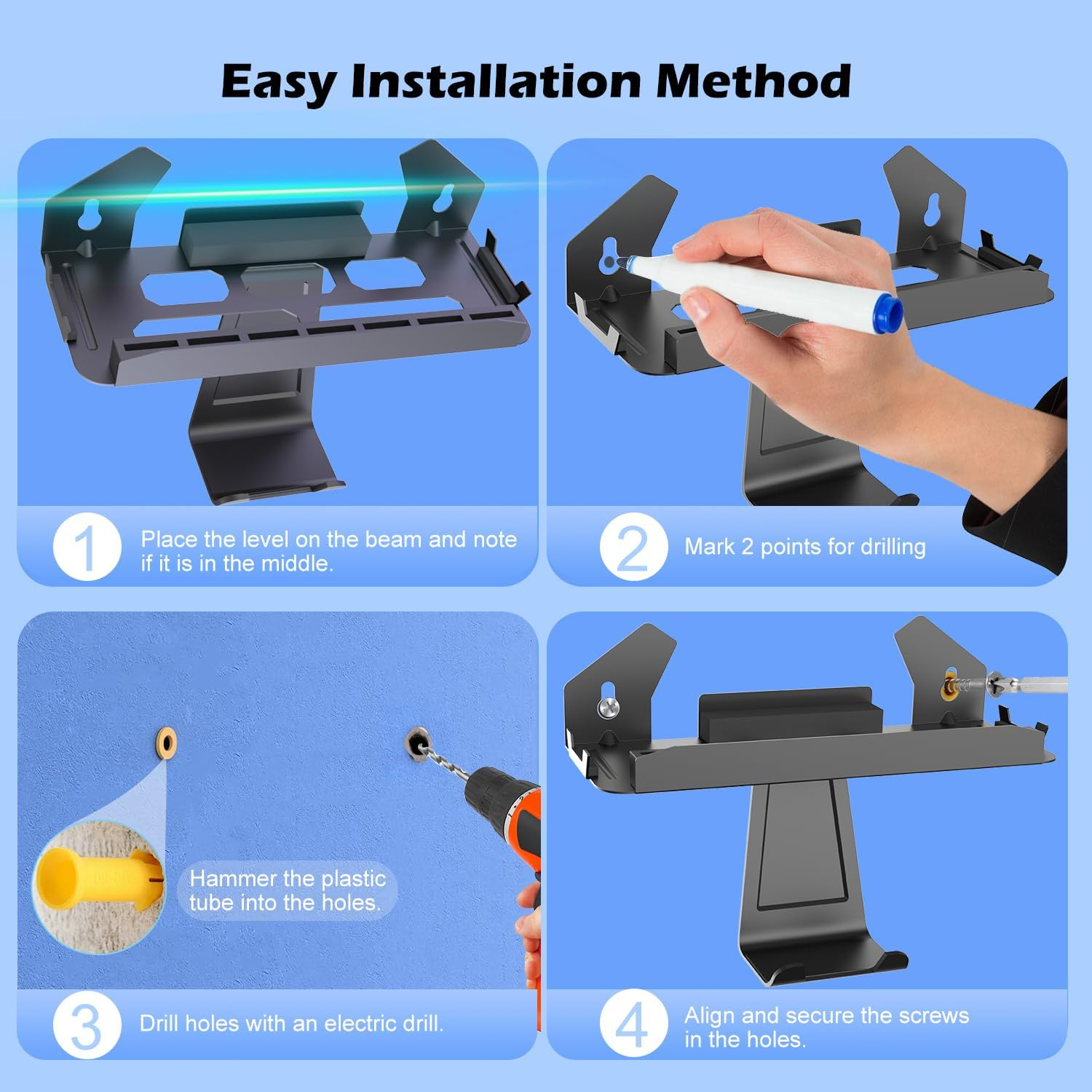 Easy Installation Method

1 Place the level on the beam and note if it is in the middle.

2 Mark 2 points for drilling

Hammer the plastic tube into the holes.

3 Drill holes with an electric drill.

4 Align and secure the screws in the holes.