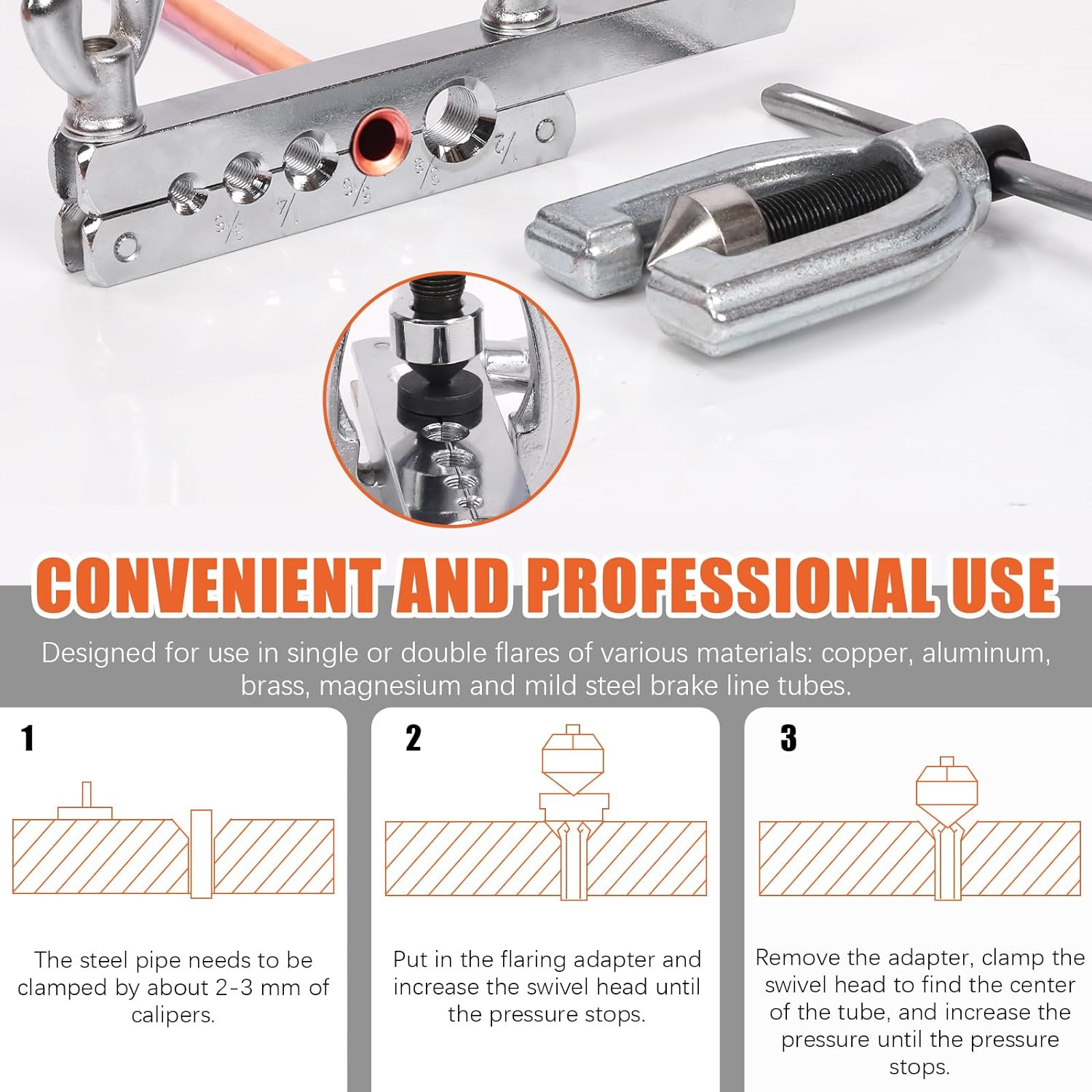 3/16 1/4 5/16 3/8 1/2

CONVENIENT AND PROFESSIONAL USE

Designed for use in single or double flares of various materials: copper, aluminum, brass, magnesium and mild steel brake line tubes.

1

The steel pipe needs to be clamped by about 2-3 mm of calipers.

2

Put in the flaring adapter and increase the swivel head until the pressure stops.

3

Remove the adapter, clamp the swivel head to find the center of the tube, and increase the pressure until the pressure stops.