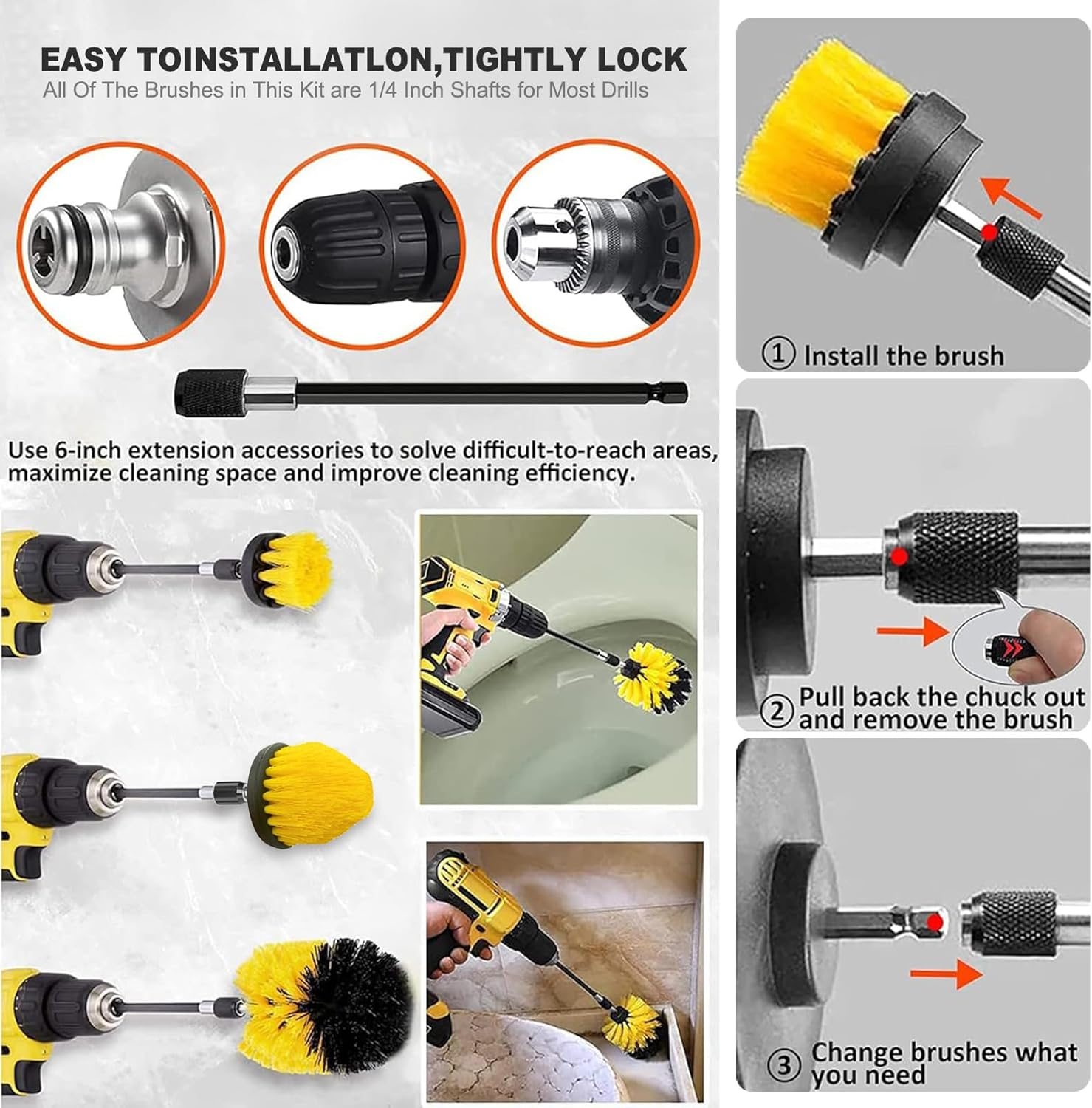 EASY TOINSTALLATLON,TIGHTLY LOCK
All Of The Brushes in This Kit are 1/4 Inch Shafts for Most Drills

Use 6-inch extension accessories to solve difficult-to-reach areas, maximize cleaning space and improve cleaning efficiency.

① Install the brush

② Pull back the chuck out and remove the brush

③ Change brushes what you need