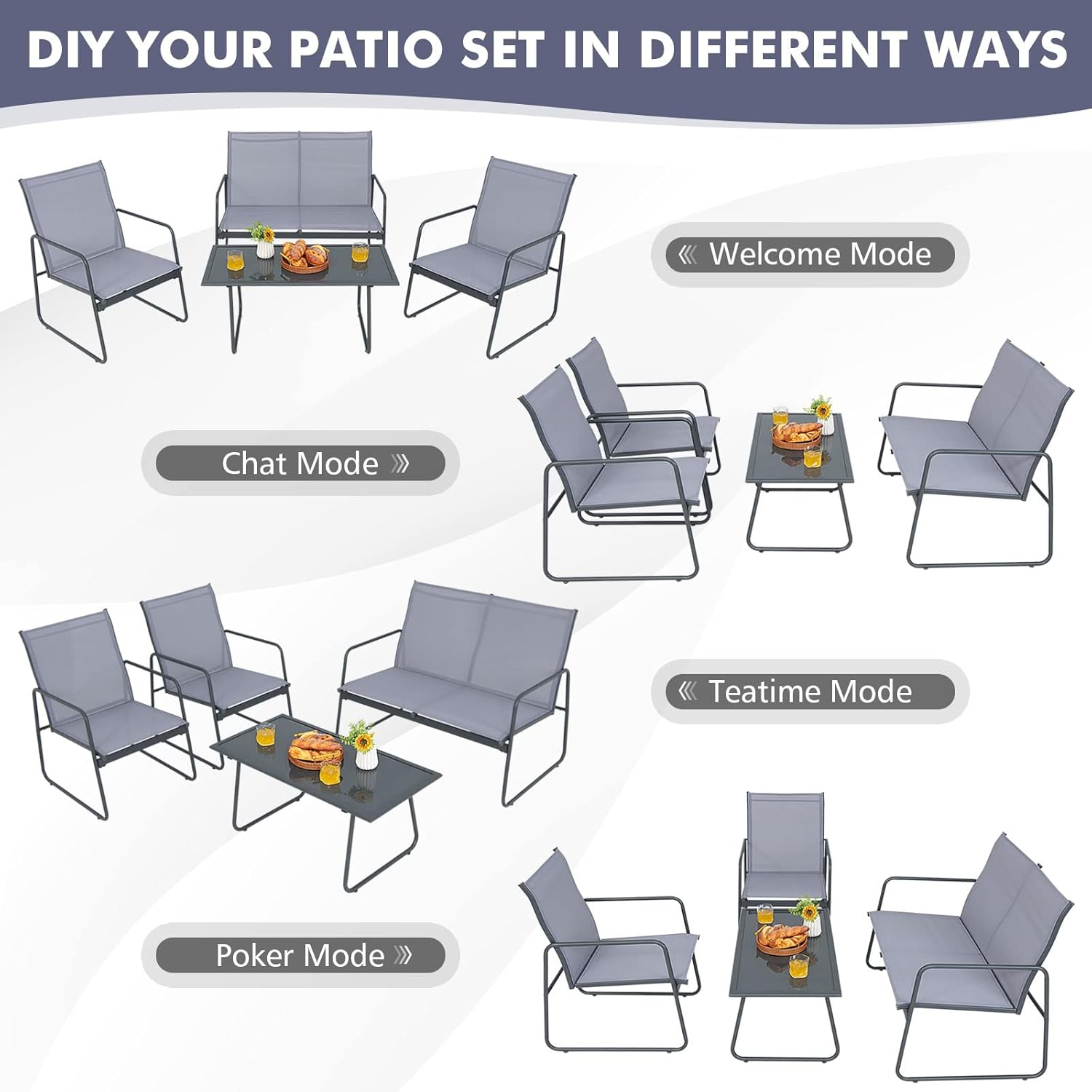 DIY YOUR PATIO SET IN DIFFERENT WAYS

« Welcome Mode

Chat Mode »

« Teatime Mode

Poker Mode »