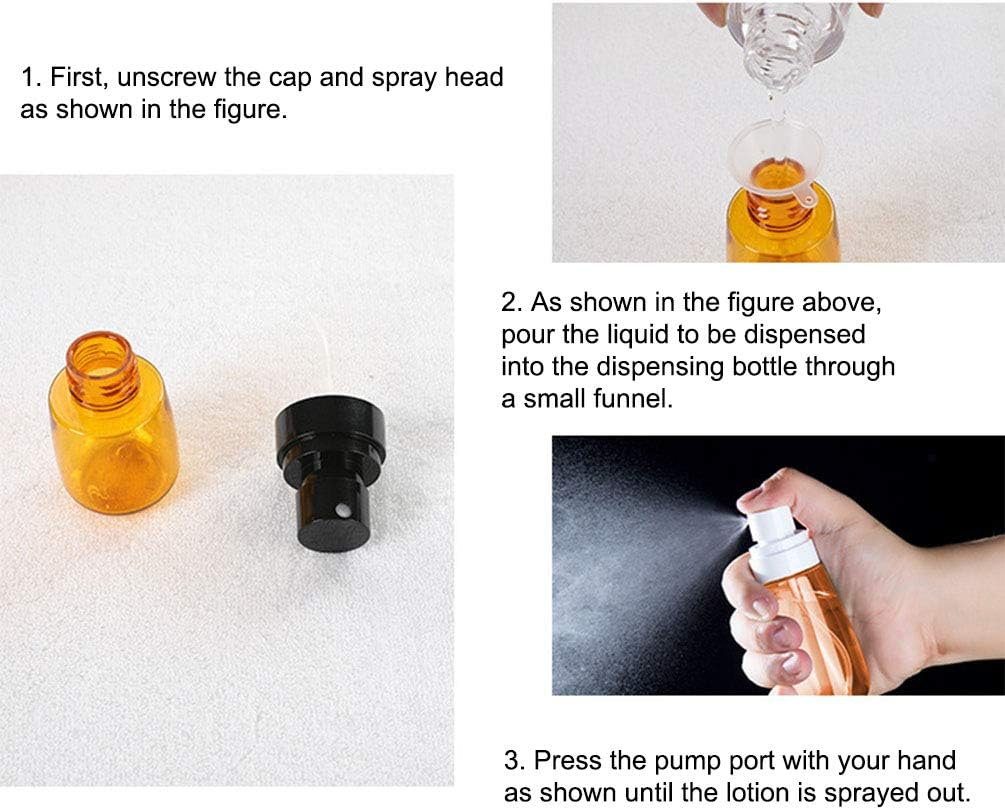 1. First, unscrew the cap and spray head as shown in the figure.

2. As shown in the figure above, pour the liquid to be dispensed into the dispensing bottle through a small funnel.

3. Press the pump port with your hand as shown until the lotion is sprayed out.