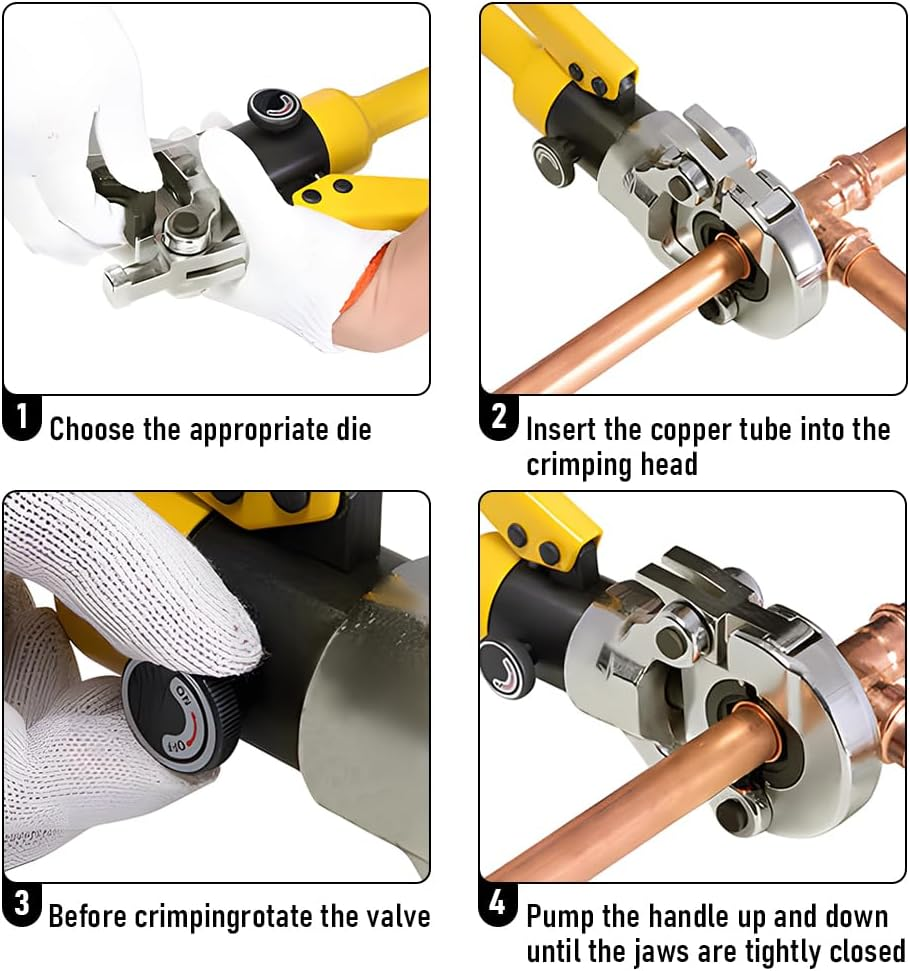 1 Choose the appropriate die

2 Insert the copper tube into the crimping head

ON

OFF

3 Before crimpingrotate the valve

4 Pump the handle up and down until the jaws are tightly closed