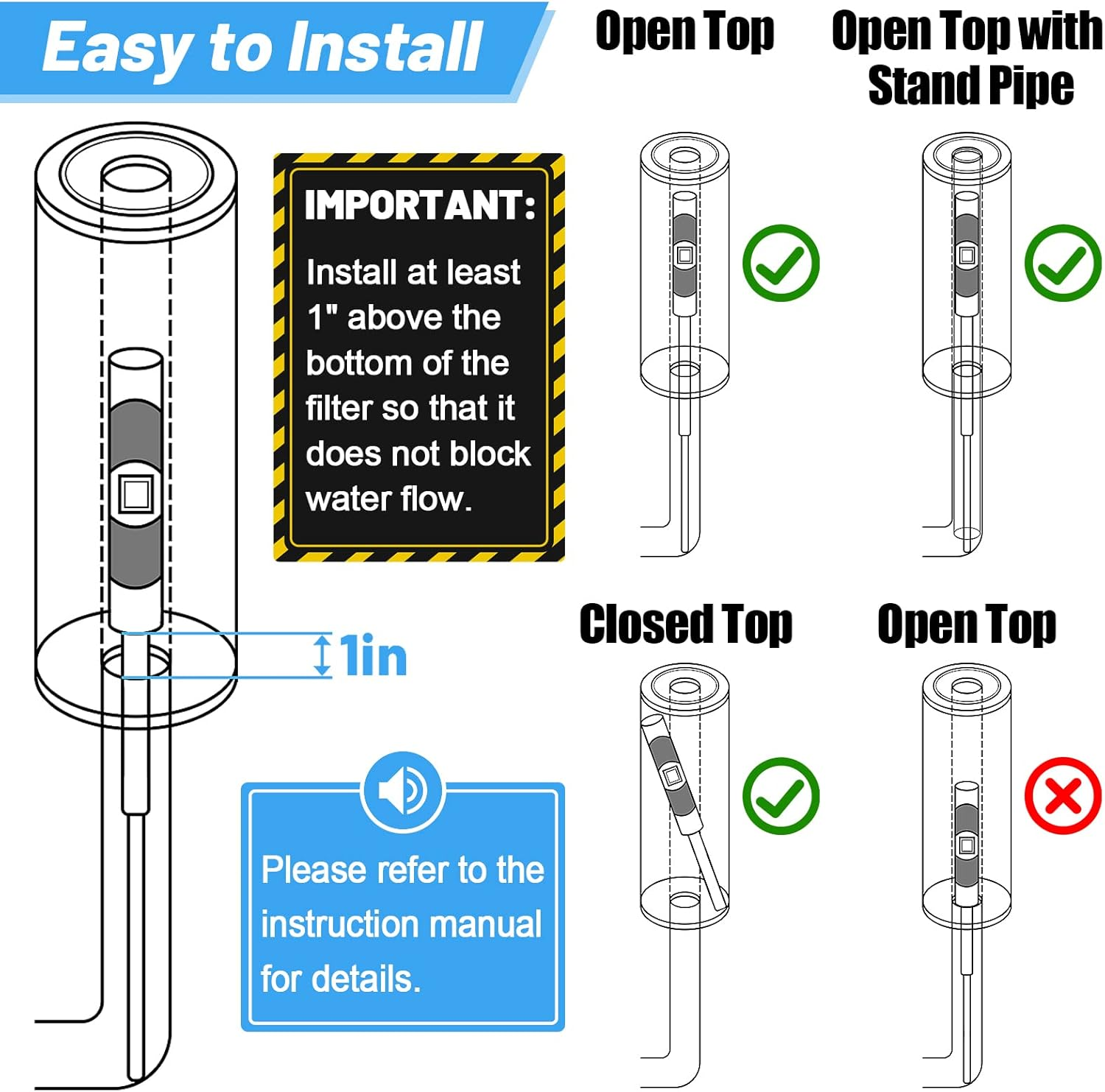 Easy to Install

IMPORTANT:

Install at least 1" above the bottom of the filter so that it does not block water flow.

1in

Please refer to the instruction manual for details.

Open Top

Open Top with Stand Pipe

Closed Top

Open Top