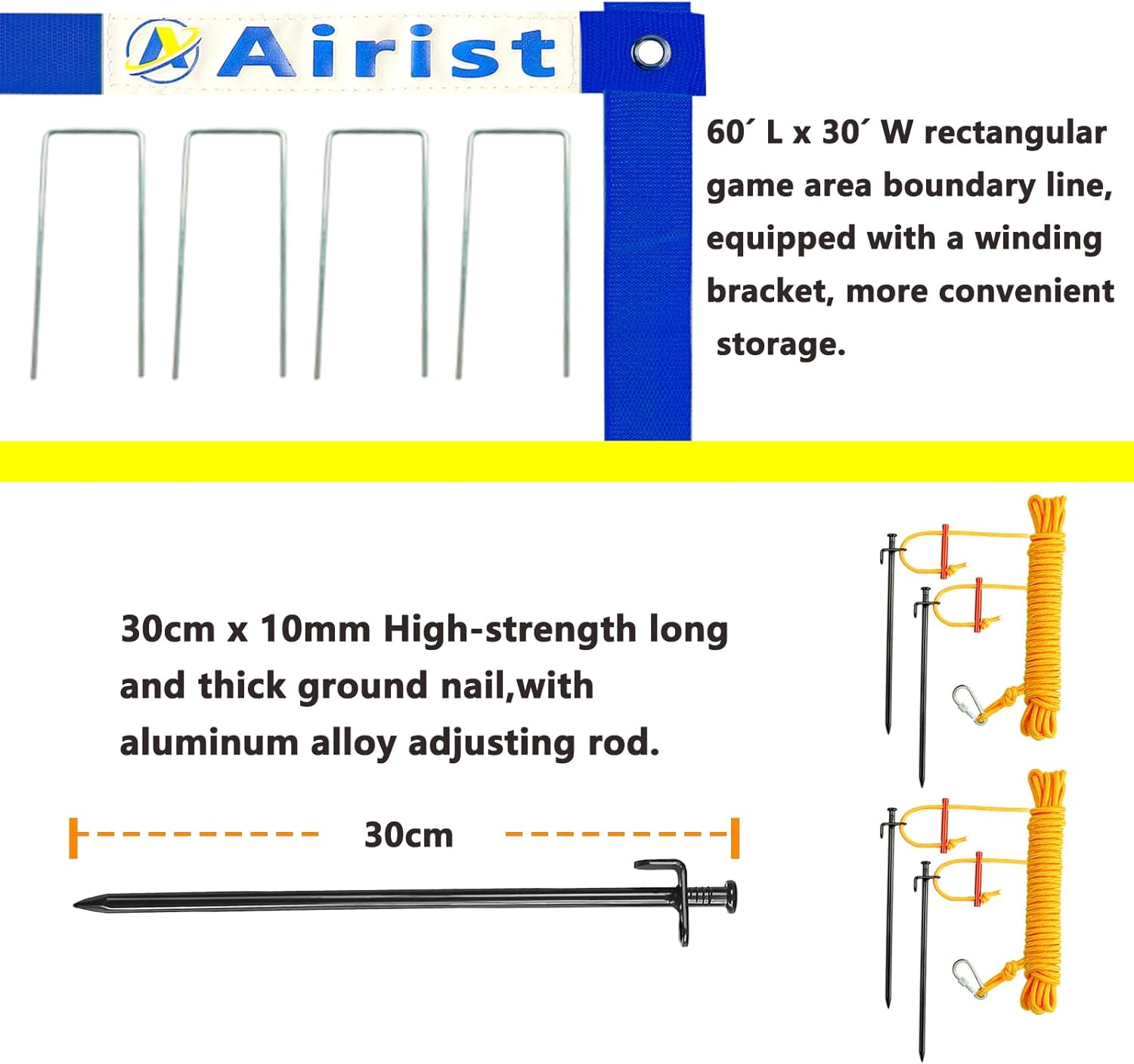 Airist

60´ L x 30´ W rectangular game area boundary line, equipped with a winding bracket, more convenient storage.

30cm x 10mm High-strength long and thick ground nail,with aluminum alloy adjusting rod.

30cm