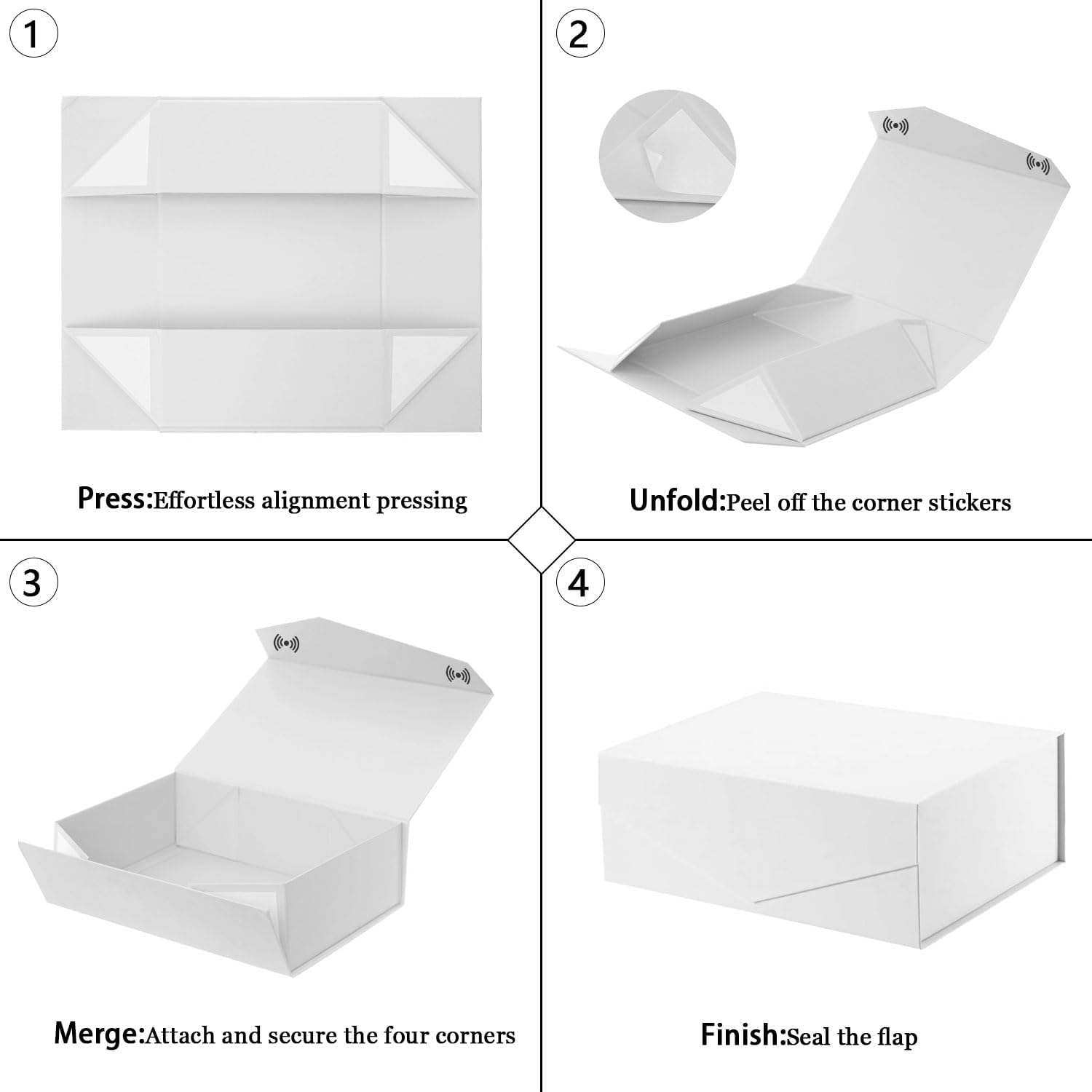 ①

Press:Effortless alignment pressing

②

Unfold:Peel off the corner stickers

③

Merge:Attach and secure the four corners

④

Finish:Seal the flap